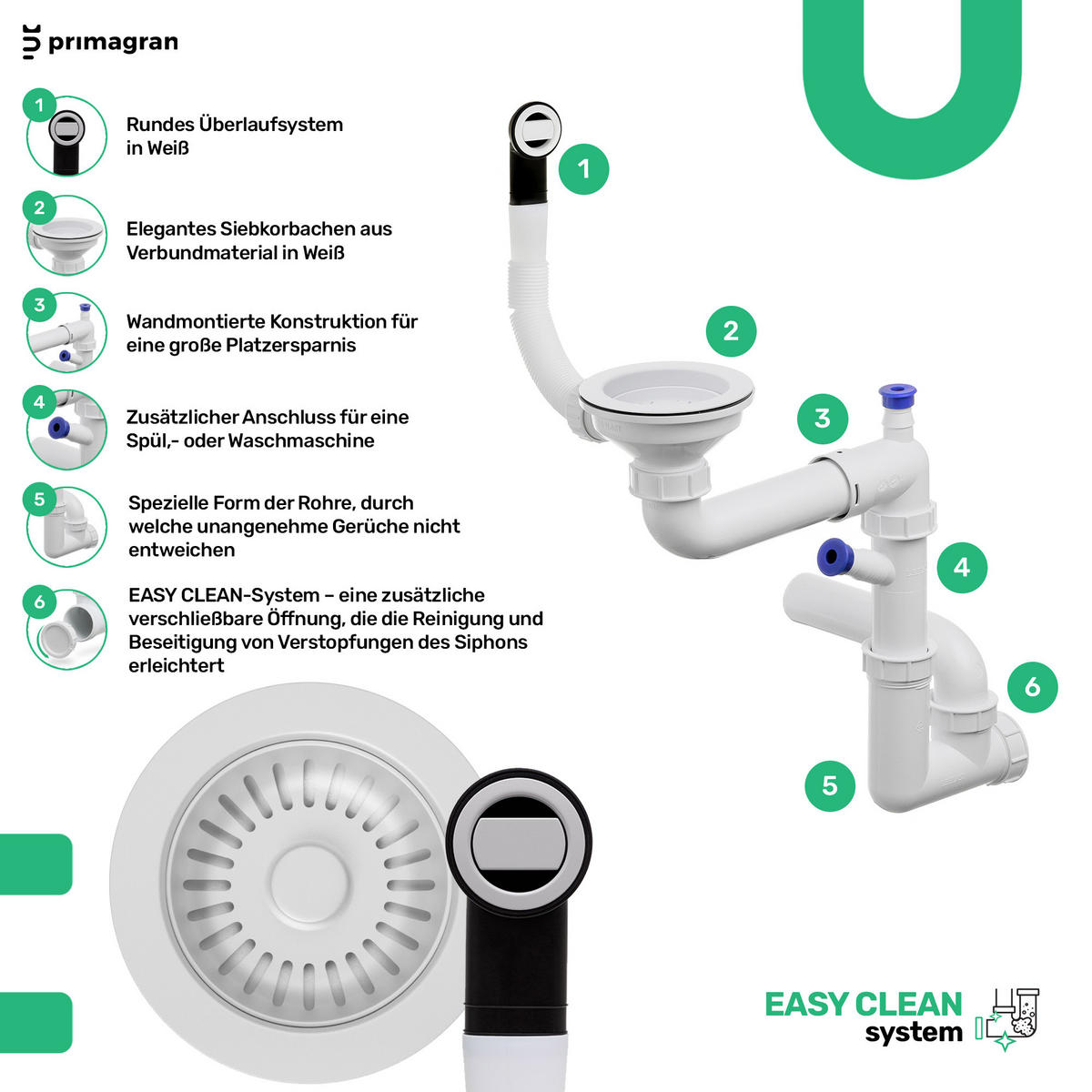 primagran

1 Rundes Überlaufsystem in Weiß

2 Elegantes Siebkorbachen aus Verbundmaterial in Weiß

3 Wandmontierte Konstruktion für eine große Platzersparnis

4 Zusätzlicher Anschluss für eine Spül,- oder Waschmaschine

5 Spezielle Form der Rohre, durch welche unangenehme Gerüche nicht entweichen

6 EASY CLEAN-System – eine zusätzliche verschließbare Öffnung, die die Reinigung und Beseitigung von Verstopfungen des Siphons erleichtert

1

2

3

4

6

5

EASY CLEAN system