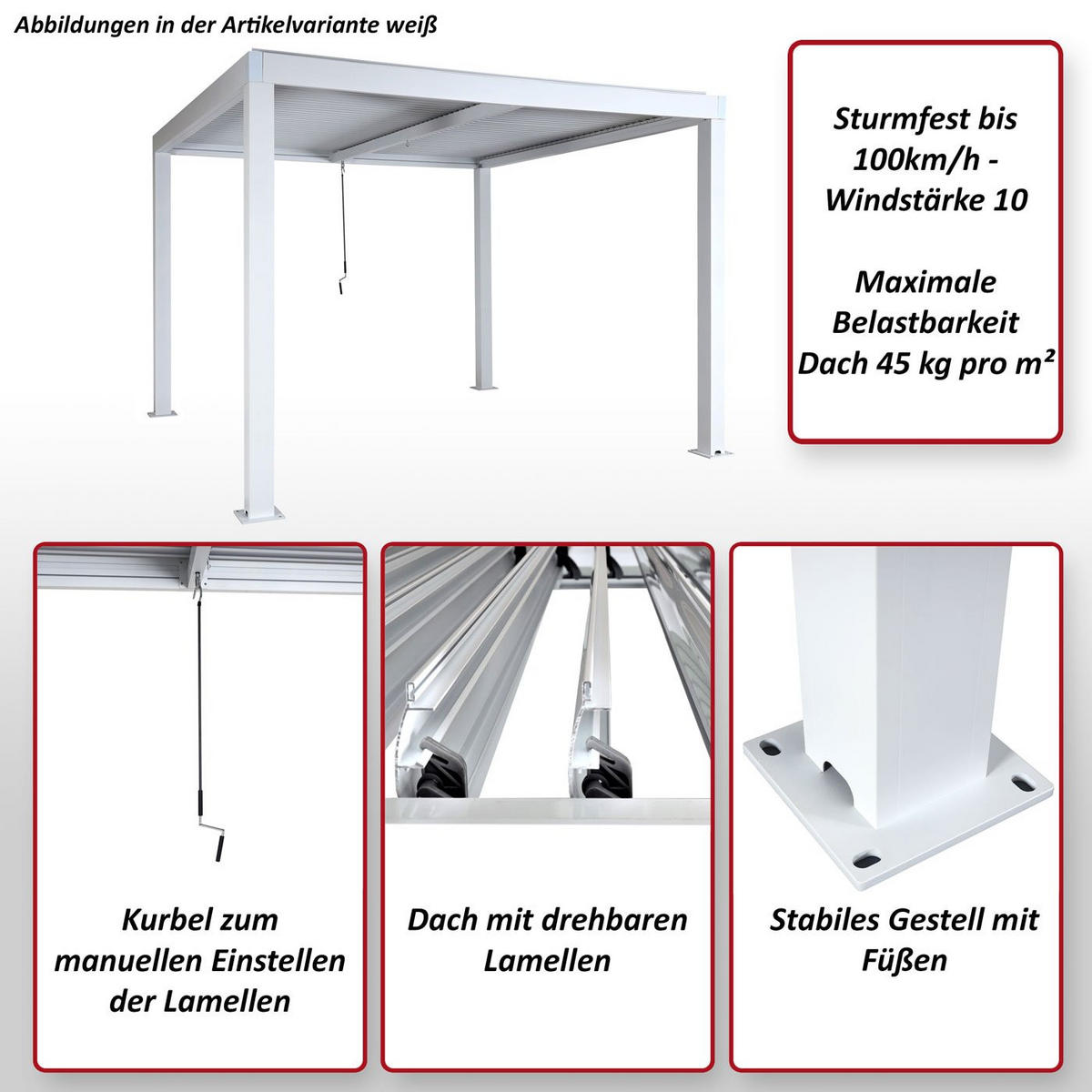 Abbildungen in der Artikelvariante weiß

Sturmfest bis 100km/h - Windstärke 10

Maximale Belastbarkeit Dach 45 kg pro m²

Kurbel zum manuellen Einstellen der Lamellen

Dach mit drehbaren Lamellen

Stabiles Gestell mit Füßen