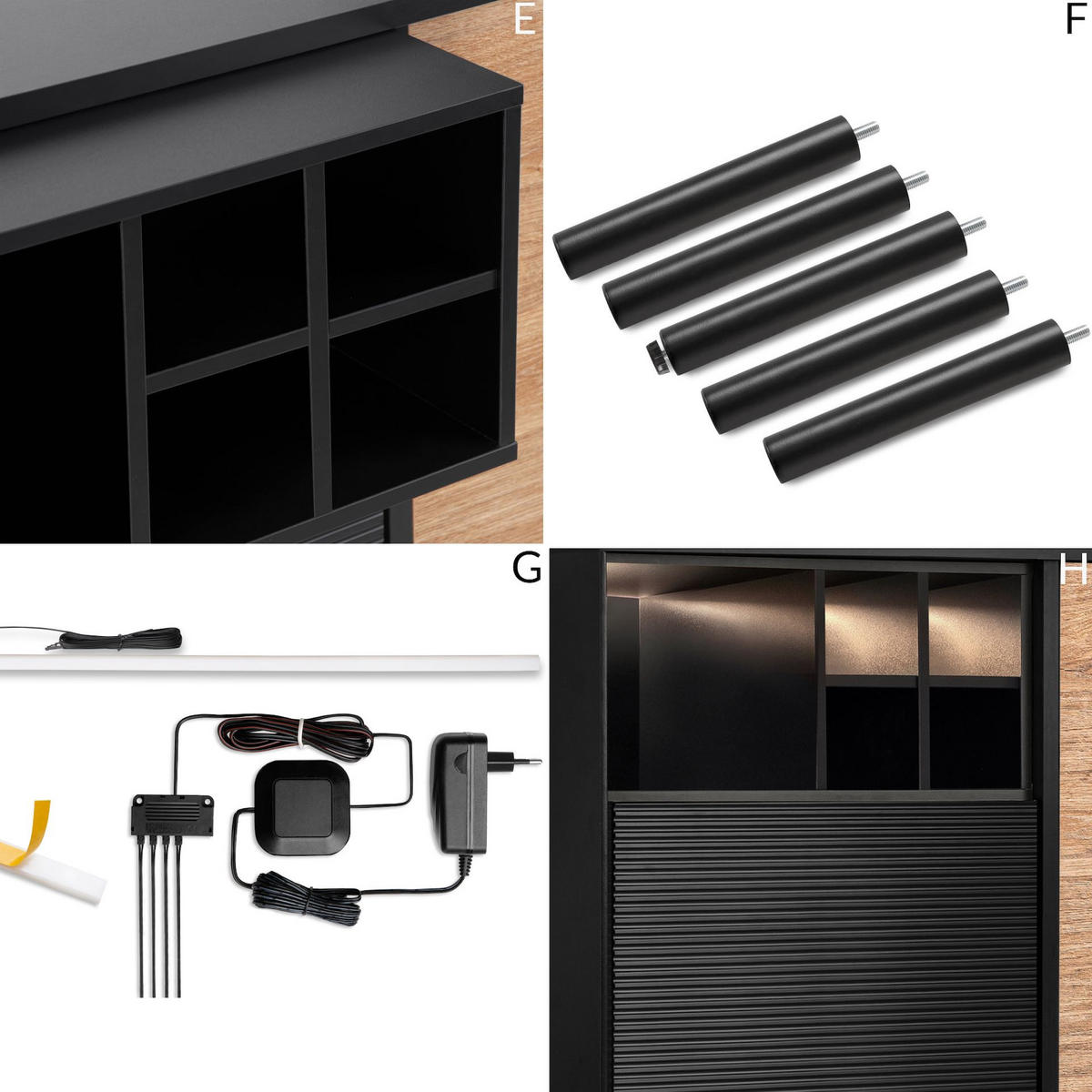 E

F

G

H