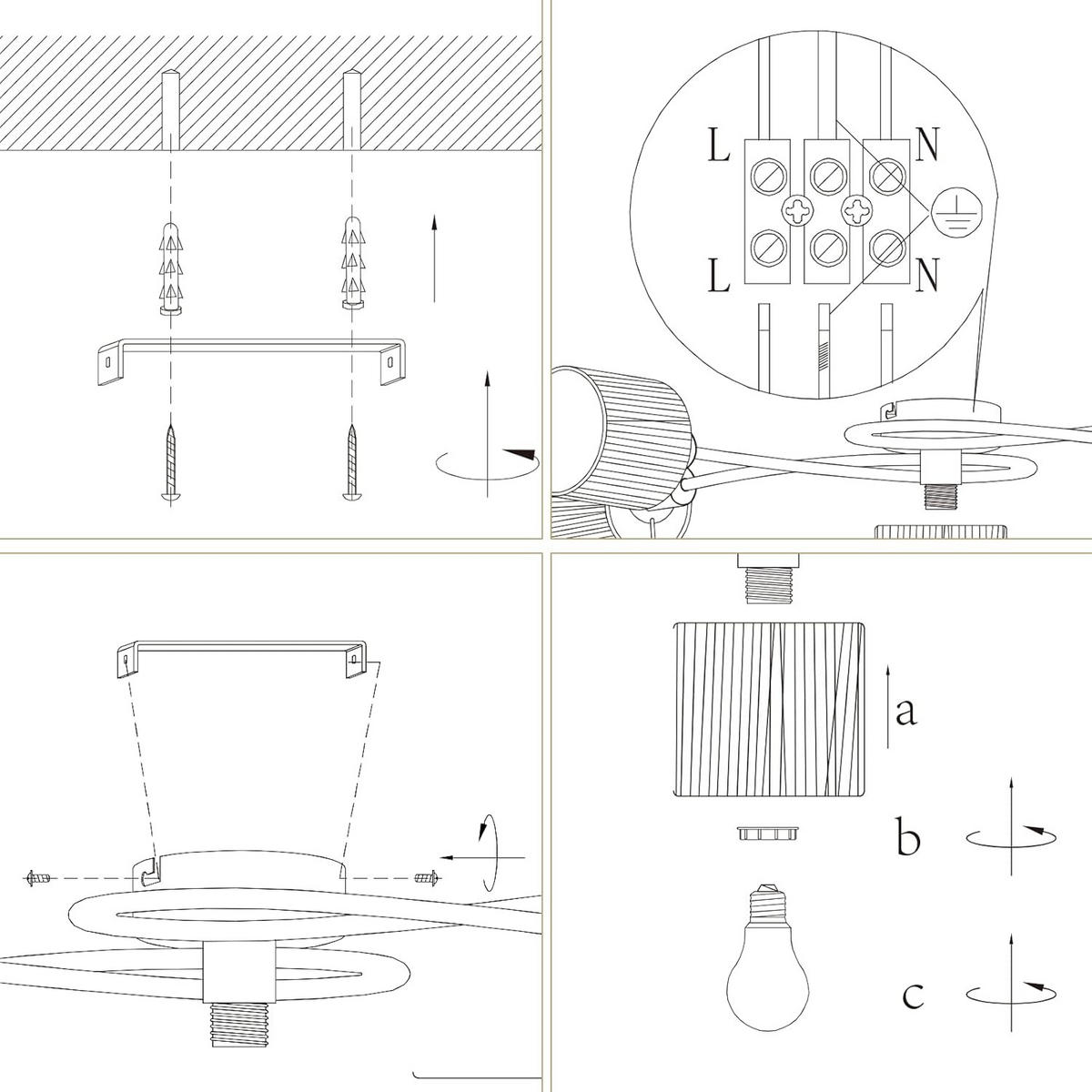 L
N
L
N
a
b
c