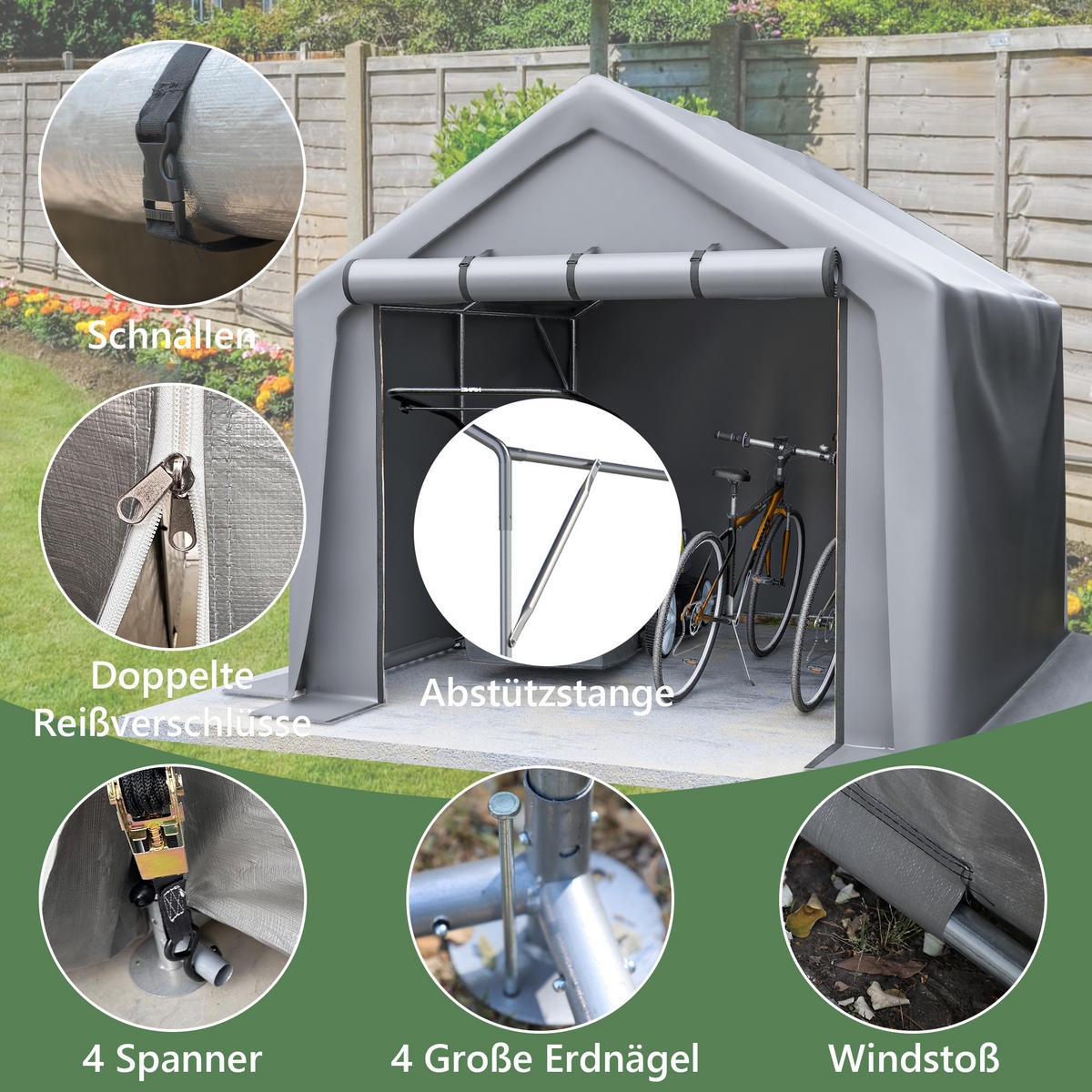 Schnallen

Doppelte Reißverschlüsse

Abstützstange

4 Spanner

4 Große Erdnägel

Windstoß