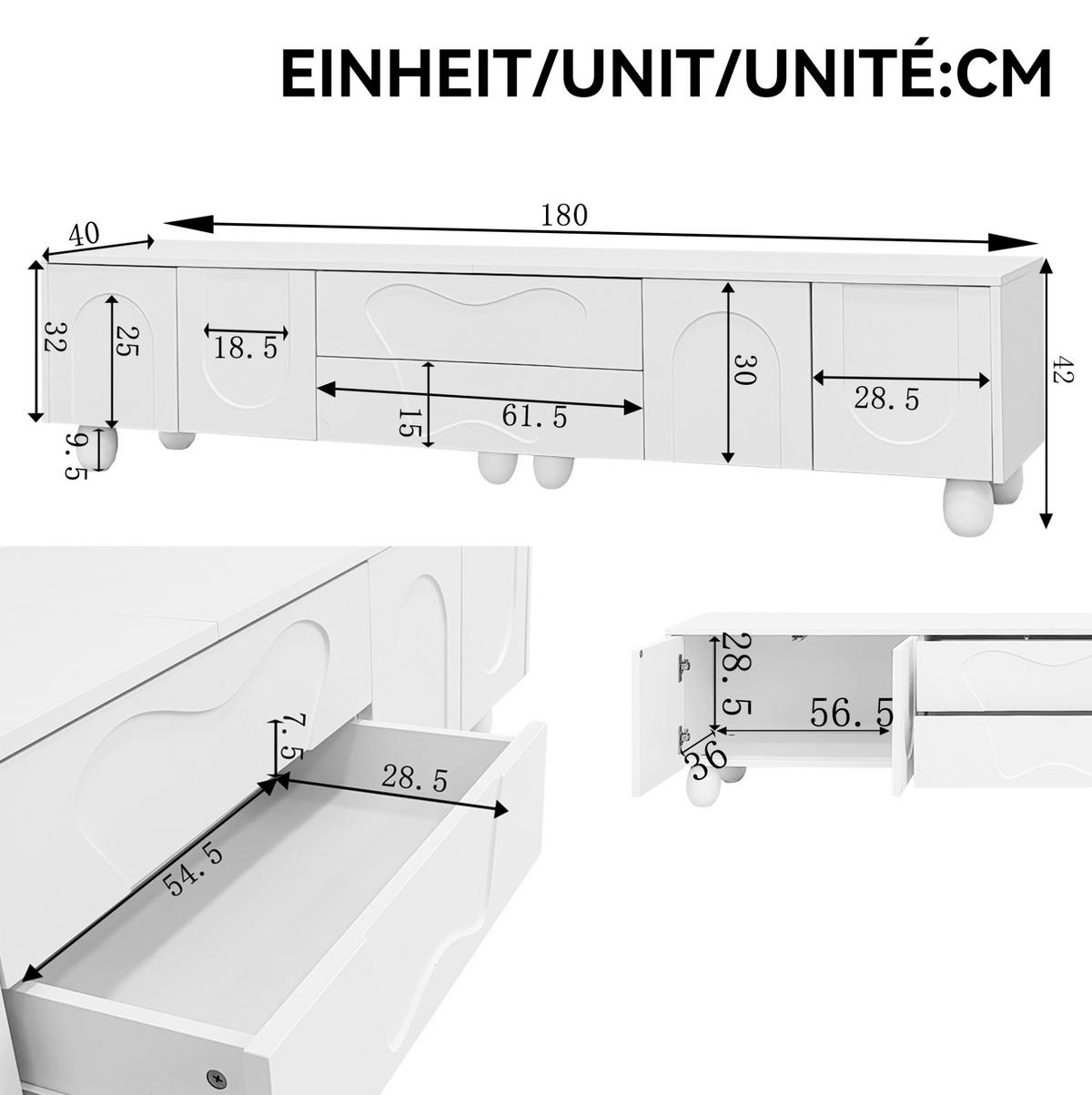 EINHEIT/UNIT/UNITÉ:CM

40
180
32
25
18.5
15
61.5
30
28.5
42
9.5

7.5
28.5
54.5

28.5
56.5
36