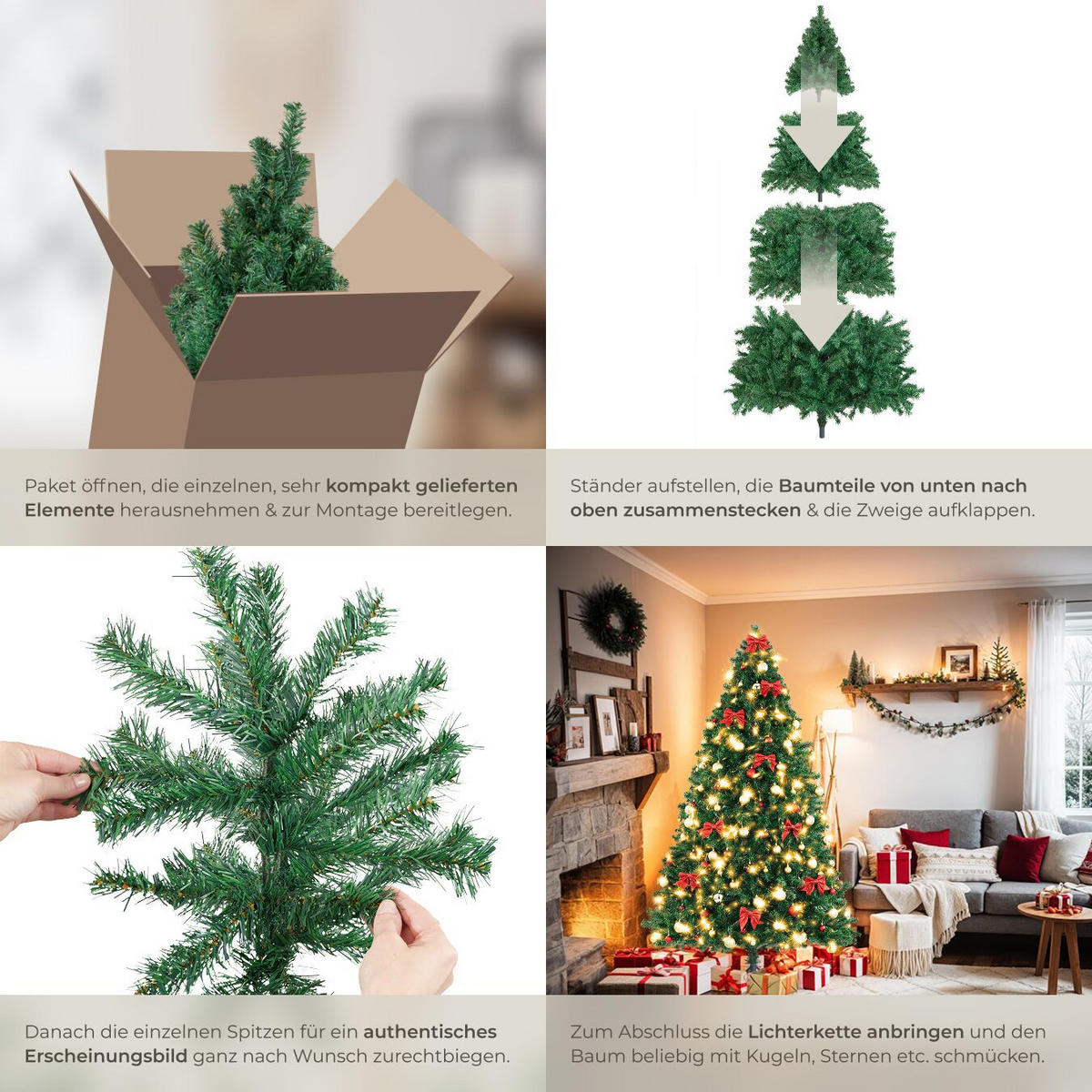 Paket öffnen, die einzelnen, sehr kompakt gelieferten Elemente herausnehmen & zur Montage bereitlegen.

Ständer aufstellen, die Baumteile von unten nach oben zusammenstecken & die Zweige aufklappen.

Danach die einzelnen Spitzen für ein authentisches Erscheinungsbild ganz nach Wunsch zurechtbiegen.

Zum Abschluss die Lichterkette anbringen und den Baum beliebig mit Kugeln, Sternen etc. schmücken.