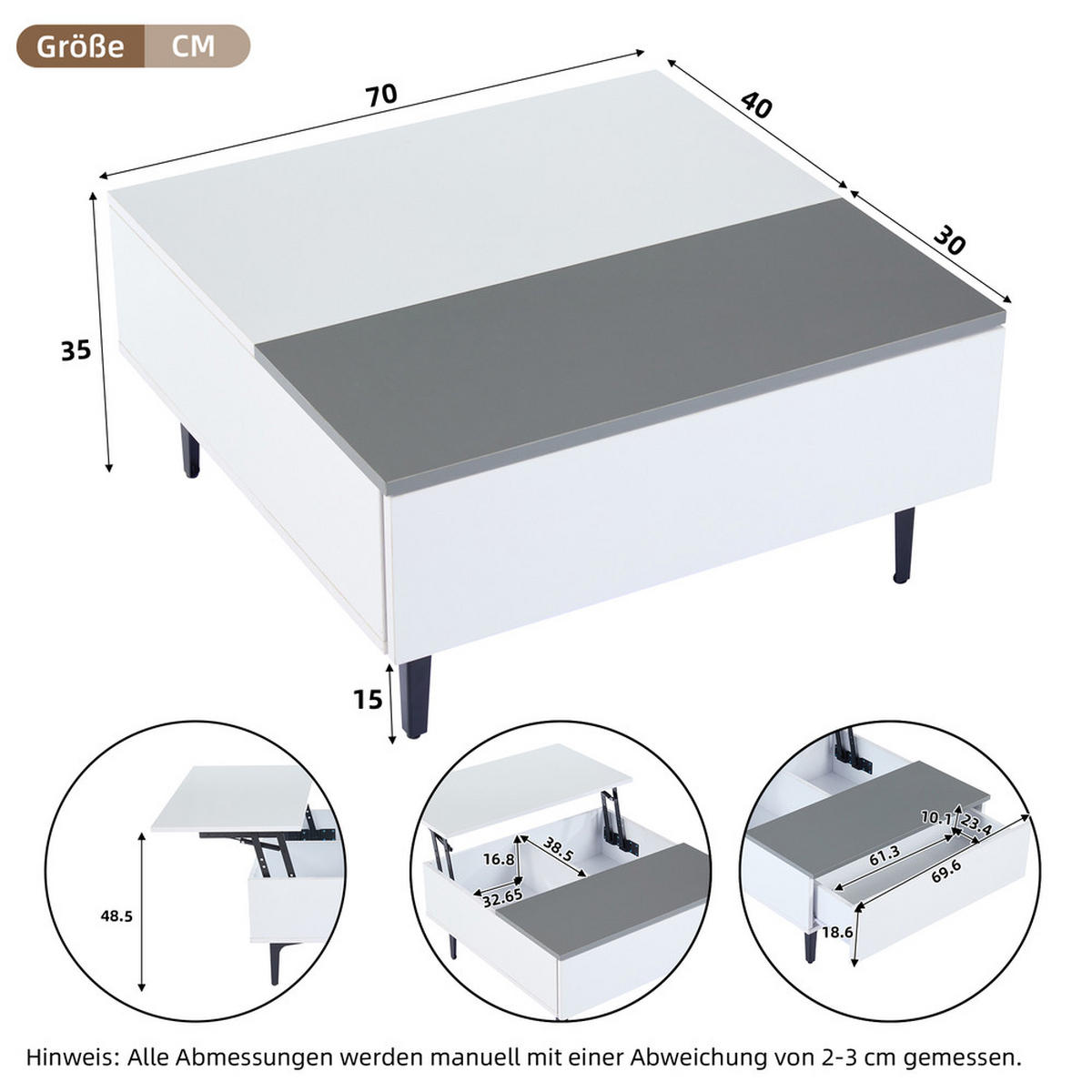 Größe CM

70

40

30

35

15

48.5

16.8

38.5

32.65

10.1

23.4

61.3

69.6

18.6

Hinweis: Alle Abmessungen werden manuell mit einer Abweichung von 2-3 cm gemessen.