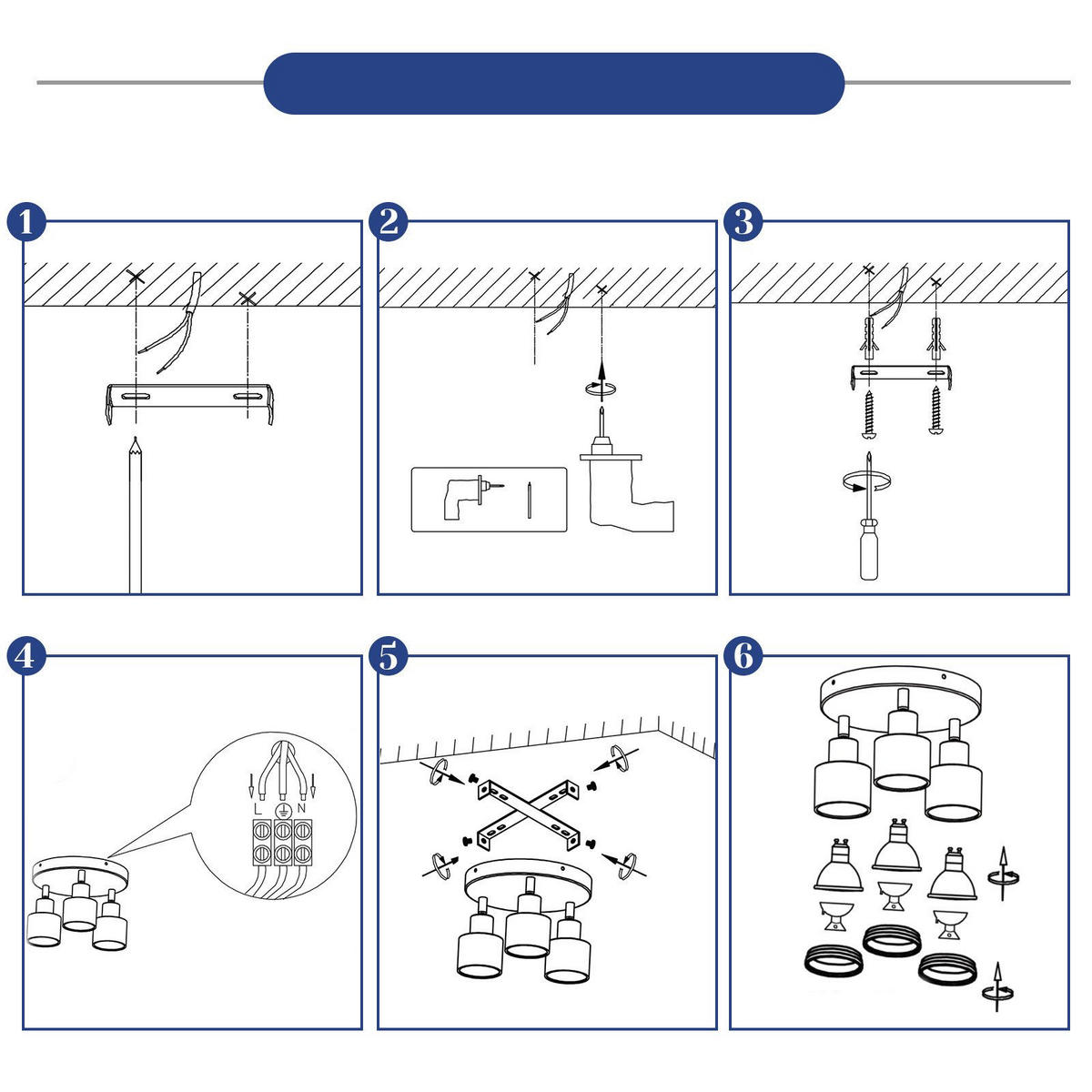 1

2

3

4

L N

5

6