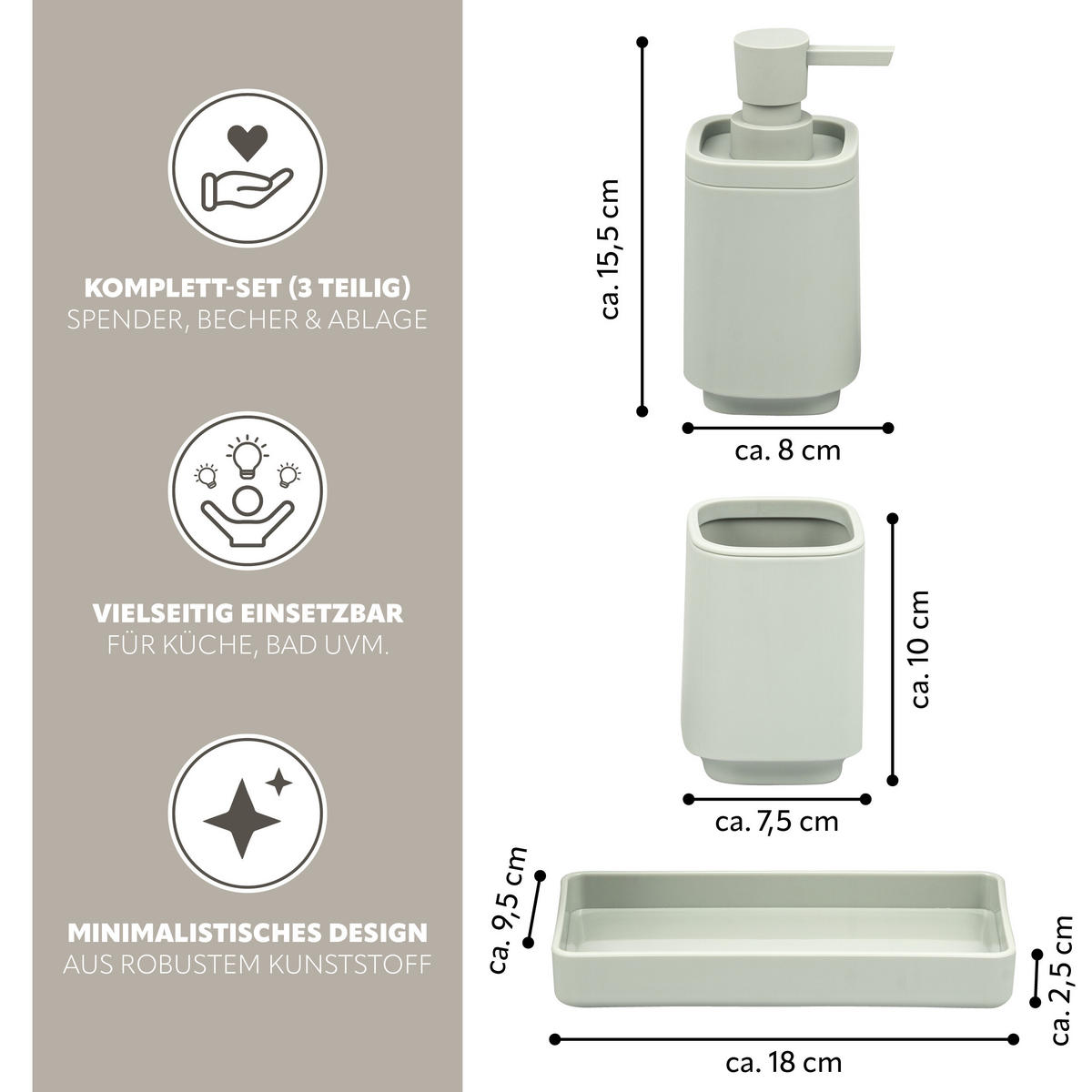 KOMPLETT-SET (3 TEILIG)
SPENDER, BECHER & ABLAGE

VIELSEITIG EINSETZBAR
FÜR KÜCHE, BAD UVM.

MINIMALISTISCHES DESIGN
AUS ROBUSTEM KUNSTSTOFF

ca. 15,5 cm
ca. 8 cm
ca. 10 cm
ca. 7,5 cm
ca. 9,5 cm
ca. 2,5 cm
ca. 18 cm