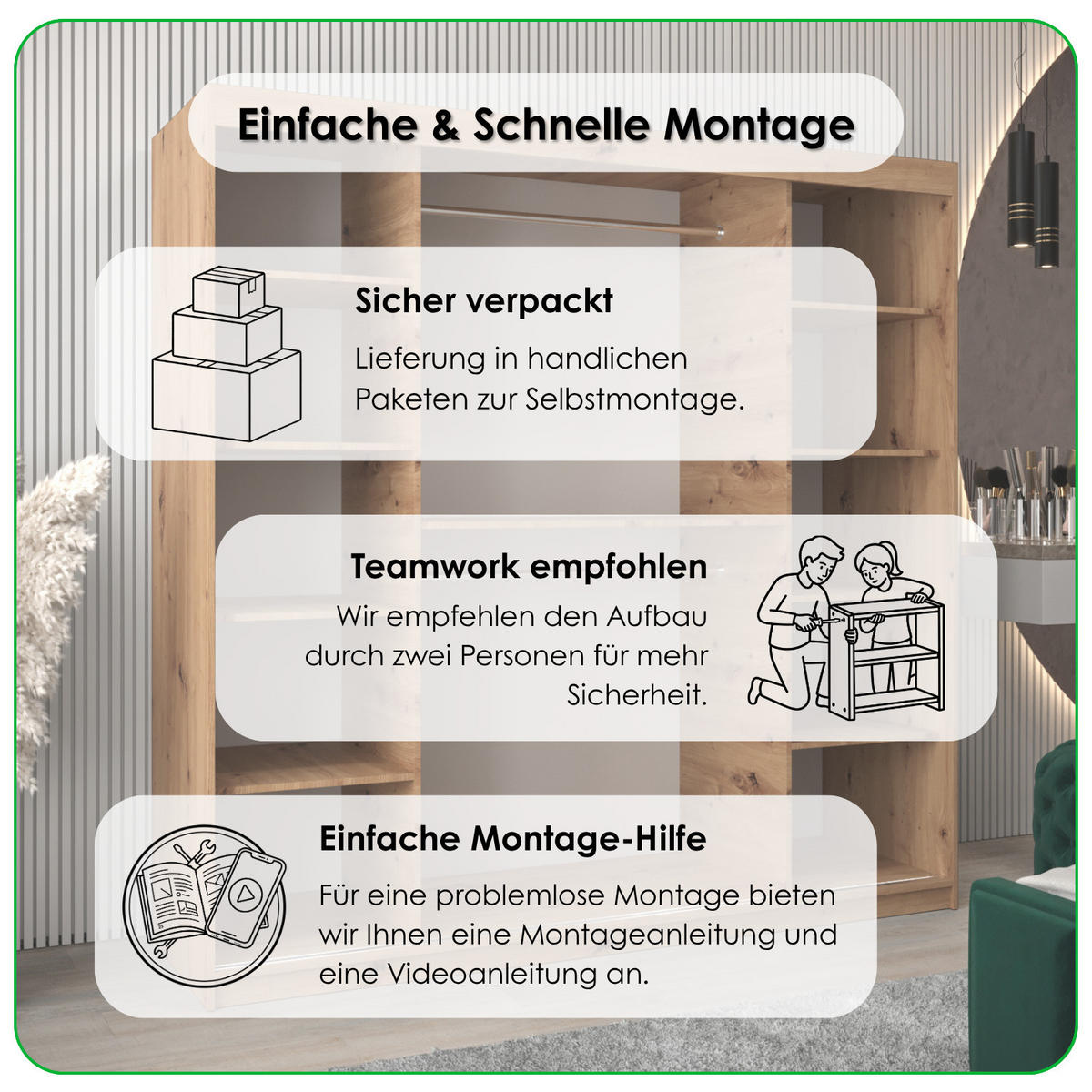 Einfache & Schnelle Montage

Sicher verpackt

Lieferung in handlichen Paketen zur Selbstmontage.

Teamwork empfohlen

Wir empfehlen den Aufbau durch zwei Personen für mehr Sicherheit.

Einfache Montage-Hilfe

Für eine problemlose Montage bieten wir Ihnen eine Montageanleitung und eine Videoanleitung an.