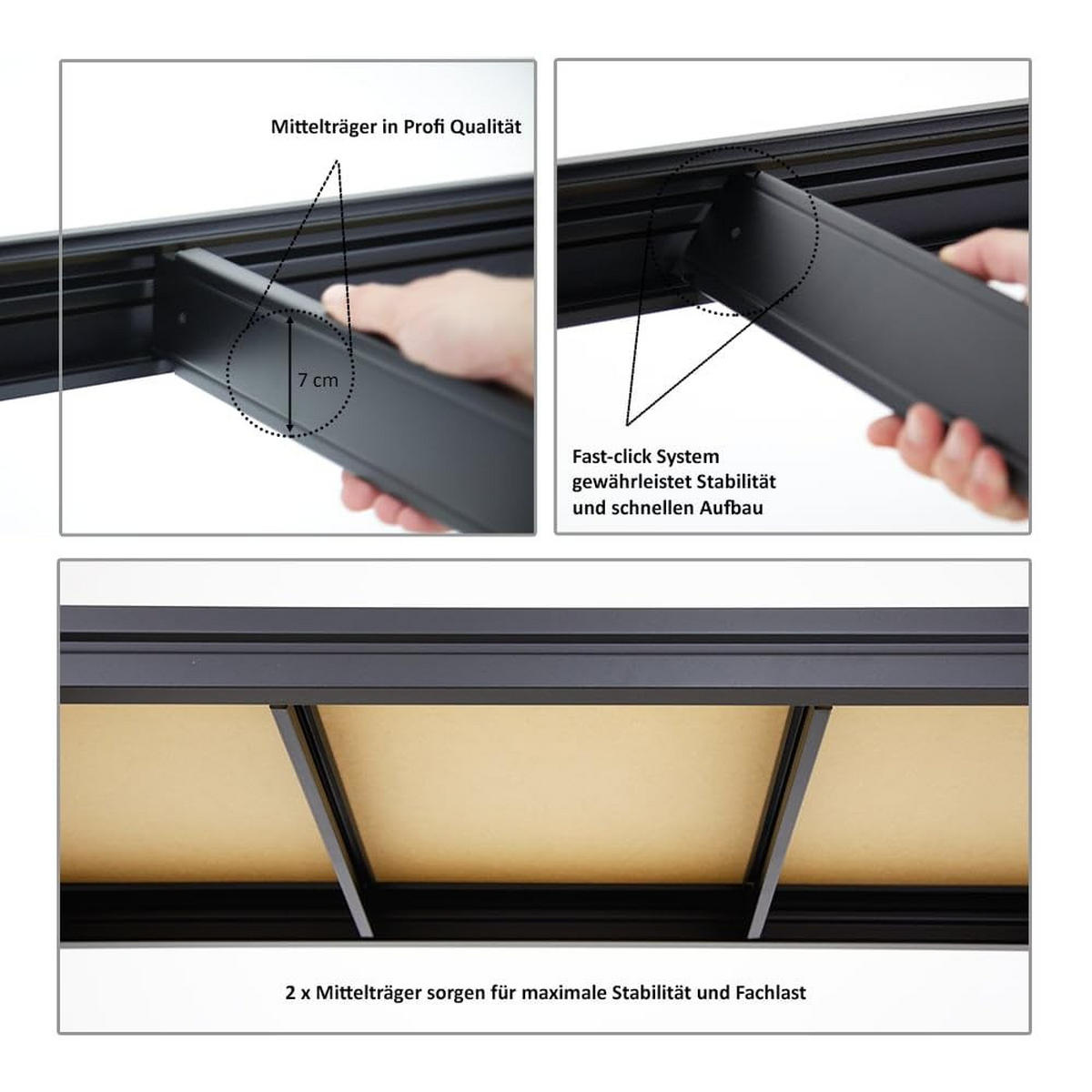 Mittelträger in Profi Qualität

7 cm

Fast-click System gewährleistet Stabilität und schnellen Aufbau

2 x Mittelträger sorgen für maximale Stabilität und Fachlast