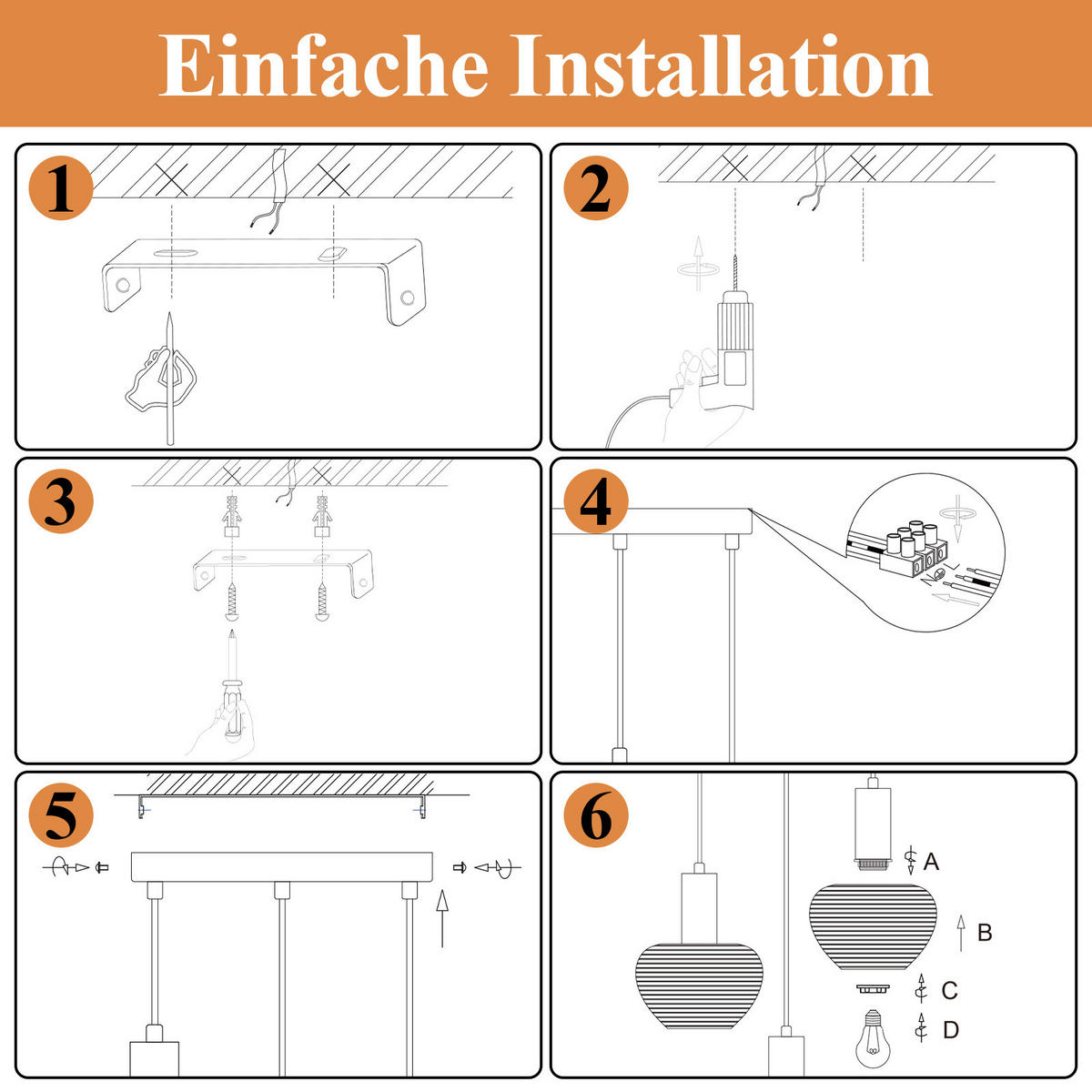 Einfache Installation

1

2

3

4

5

6

A

B

C

D