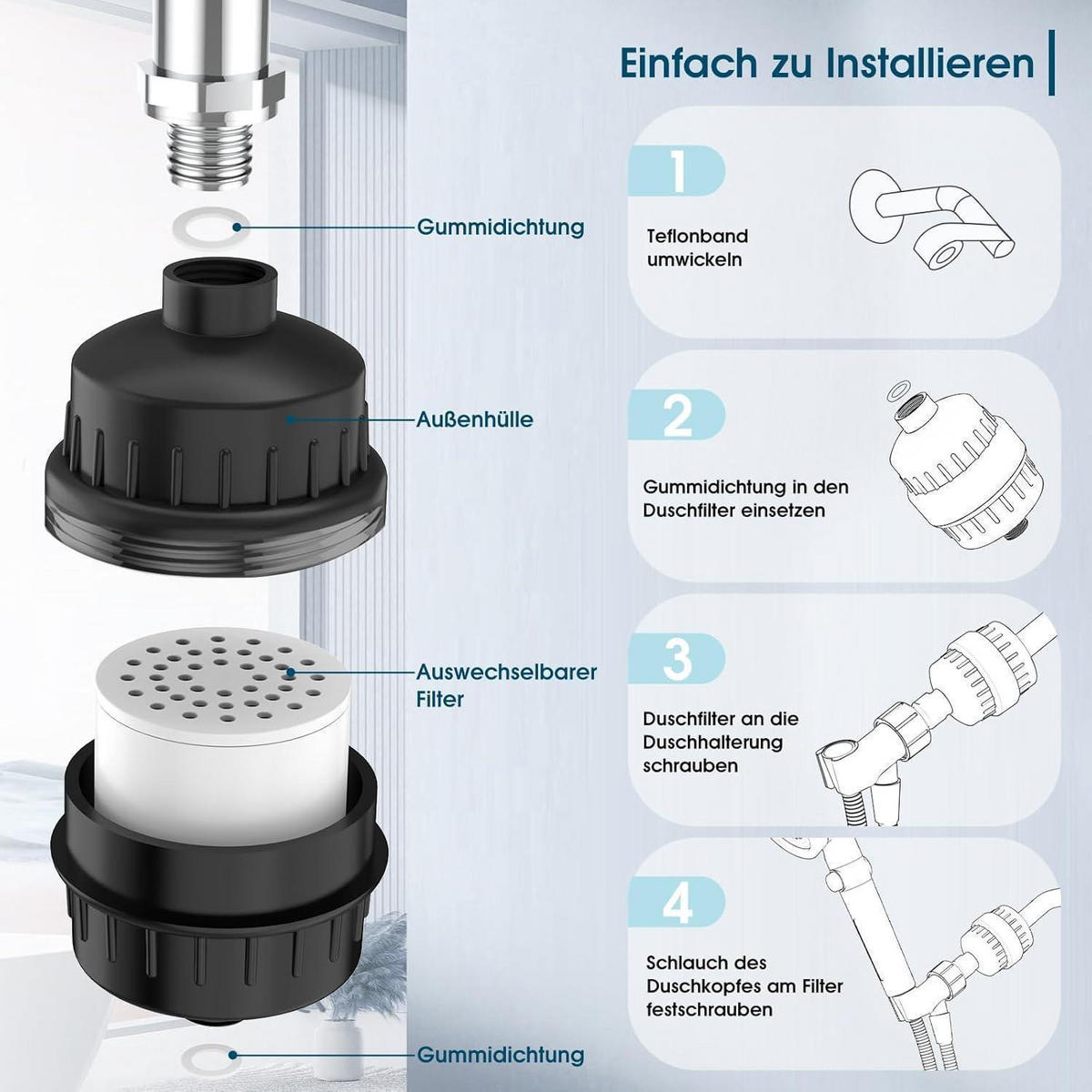 Einfach zu Installieren

Gummidichtung

Außenhülle

Auswechselbarer Filter

Gummidichtung

1

Teflonband umwickeln

2

Gummidichtung in den Duschfilter einsetzen

3

Duschfilter an die Duschhalterung schrauben

4

Schlauch des Duschkopfes am Filter festschrauben