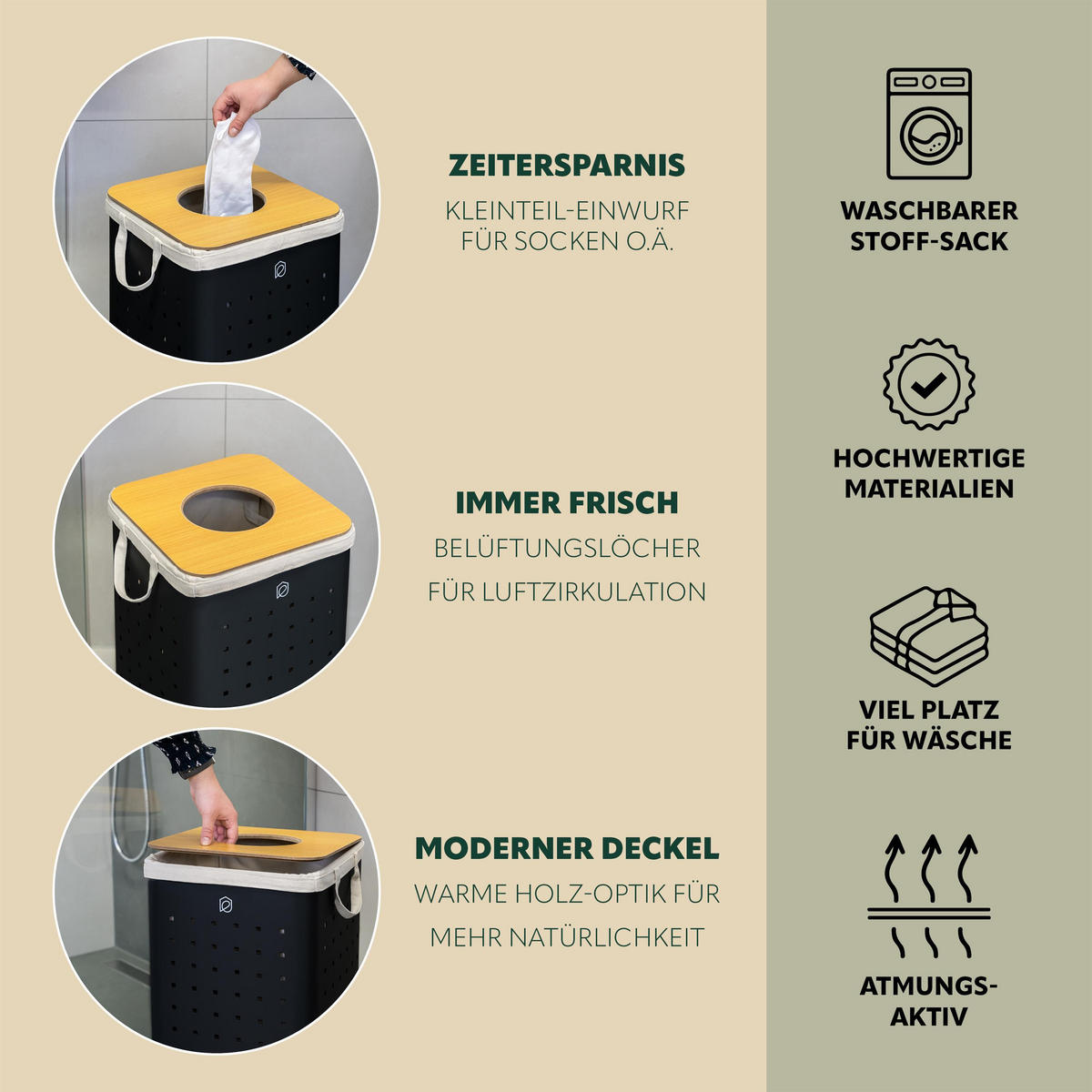 ZEITERSPARNIS
KLEINTEIL-EINWURF FÜR SOCKEN O.Ä.

IMMER FRISCH
BELÜFTUNGSLÖCHER FÜR LUFTZIRKULATION

MODERNER DECKEL
WARME HOLZ-OPTIK FÜR MEHR NATÜRLICHKEIT

WASCHBARER STOFF-SACK

HOCHWERTIGE MATERIALIEN

VIEL PLATZ FÜR WÄSCHE

ATMUNGS-AKTIV