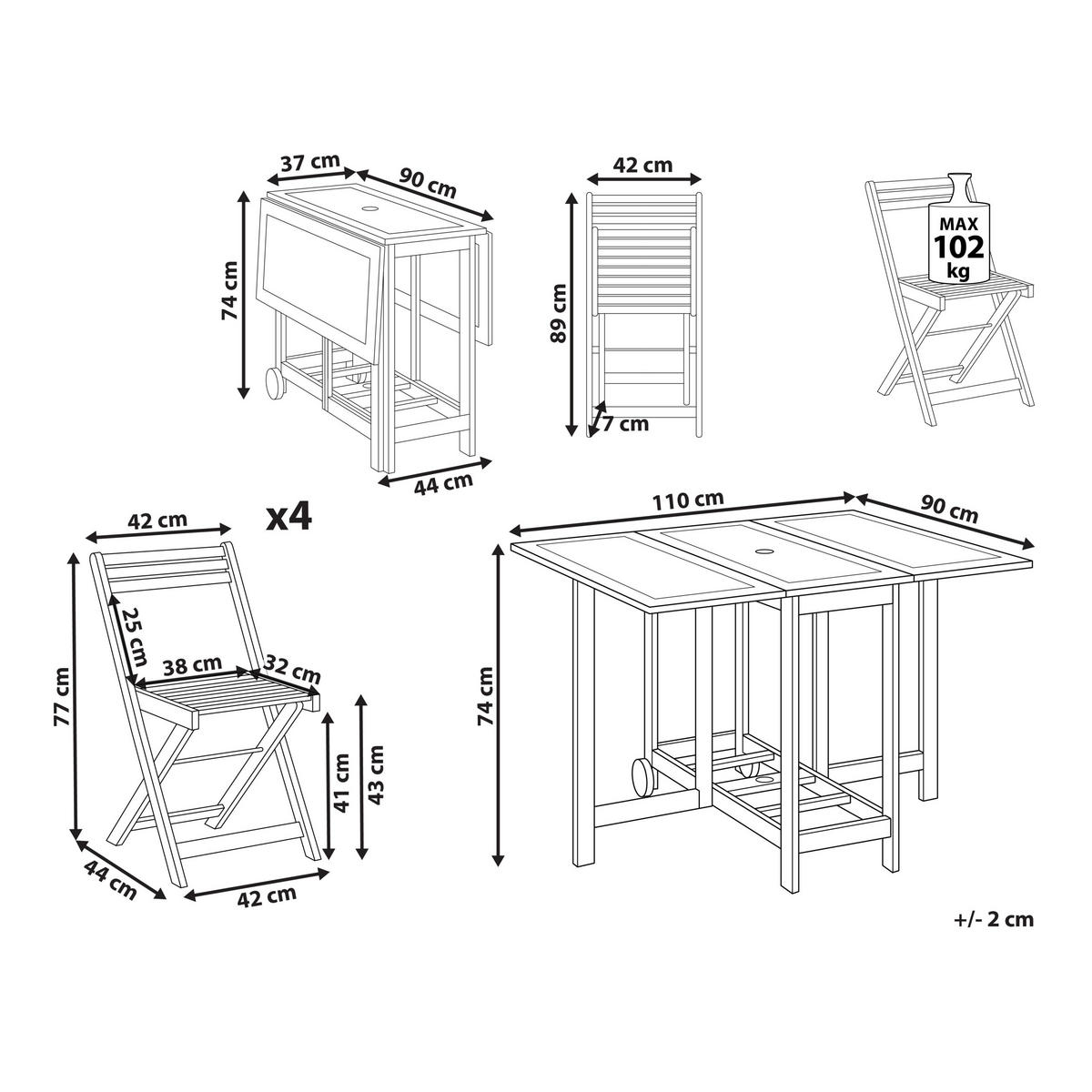 37 cm
90 cm
74 cm
44 cm

42 cm
89 cm
7 cm

MAX
102
kg

42 cm
x4
25 cm
38 cm
32 cm
77 cm
41 cm
43 cm
44 cm
42 cm

110 cm
90 cm
74 cm

+/- 2 cm