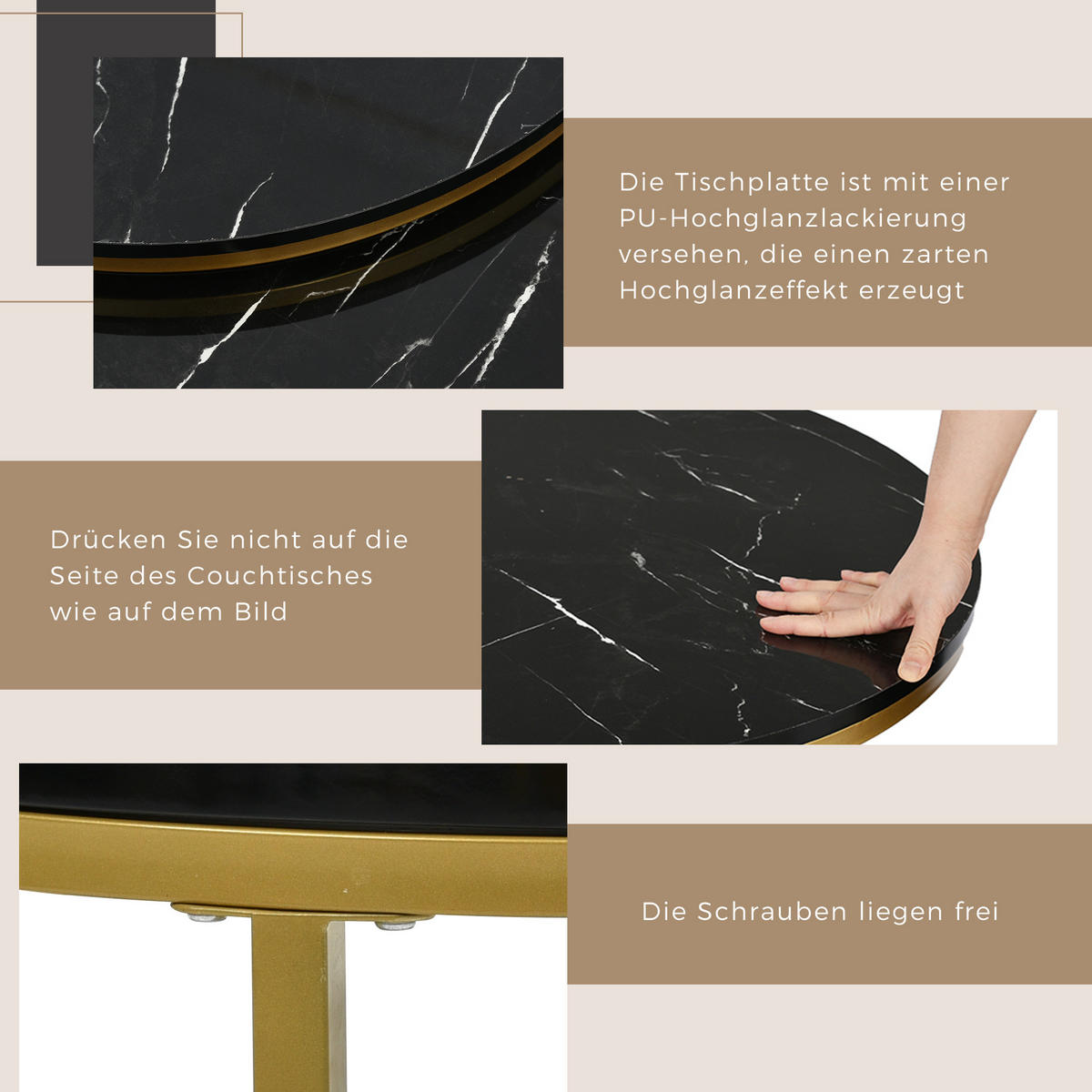 Die Tischplatte ist mit einer PU-Hochglanzlackierung versehen, die einen zarten Hochglanzeffekt erzeugt

Drücken Sie nicht auf die Seite des Couchtisches wie auf dem Bild

Die Schrauben liegen frei