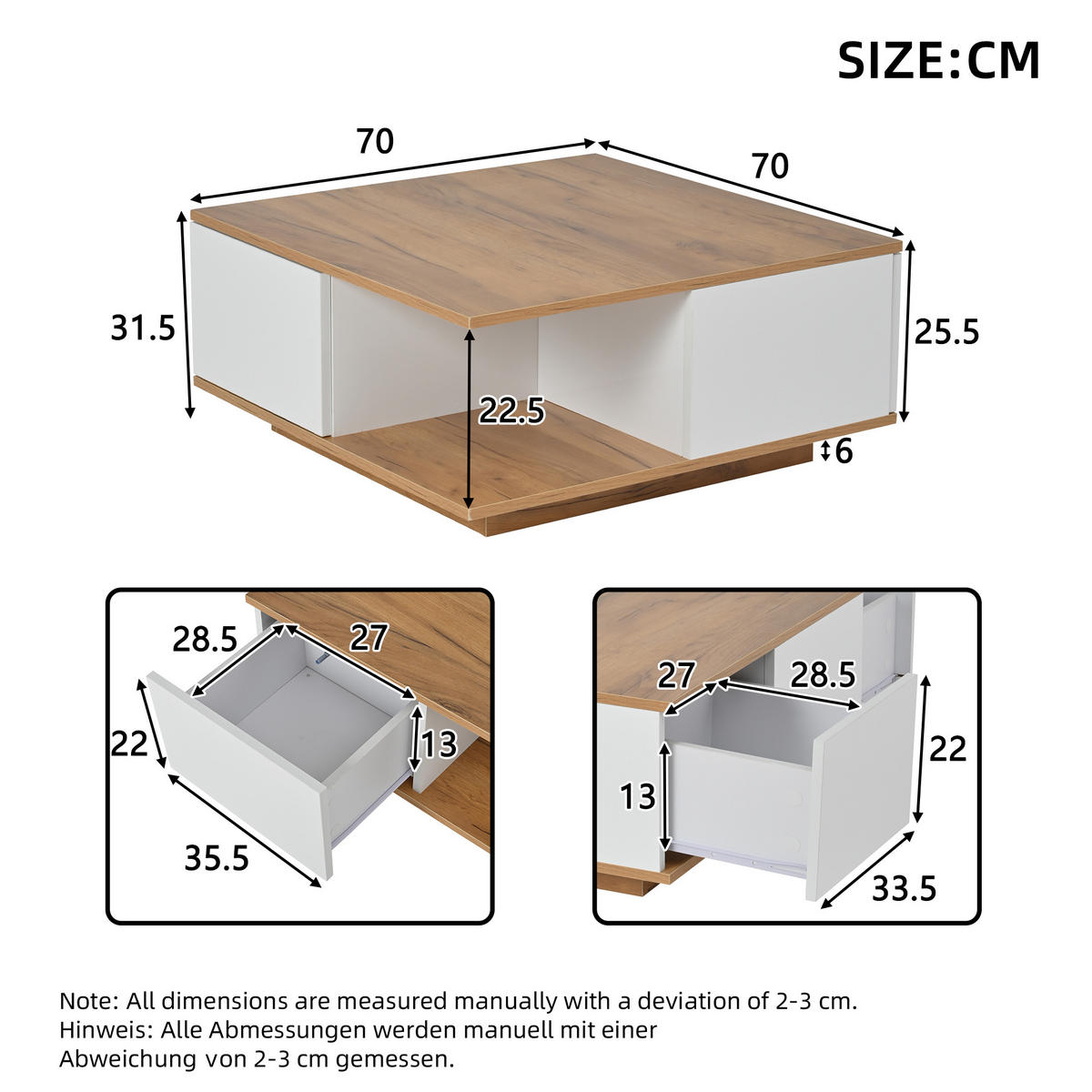 SIZE:CM

70

70

31.5

25.5

22.5

6

28.5

27

22

13

35.5

27

28.5

22

13

33.5

Note: All dimensions are measured manually with a deviation of 2-3 cm.
Hinweis: Alle Abmessungen werden manuell mit einer Abweichung von 2-3 cm gemessen.