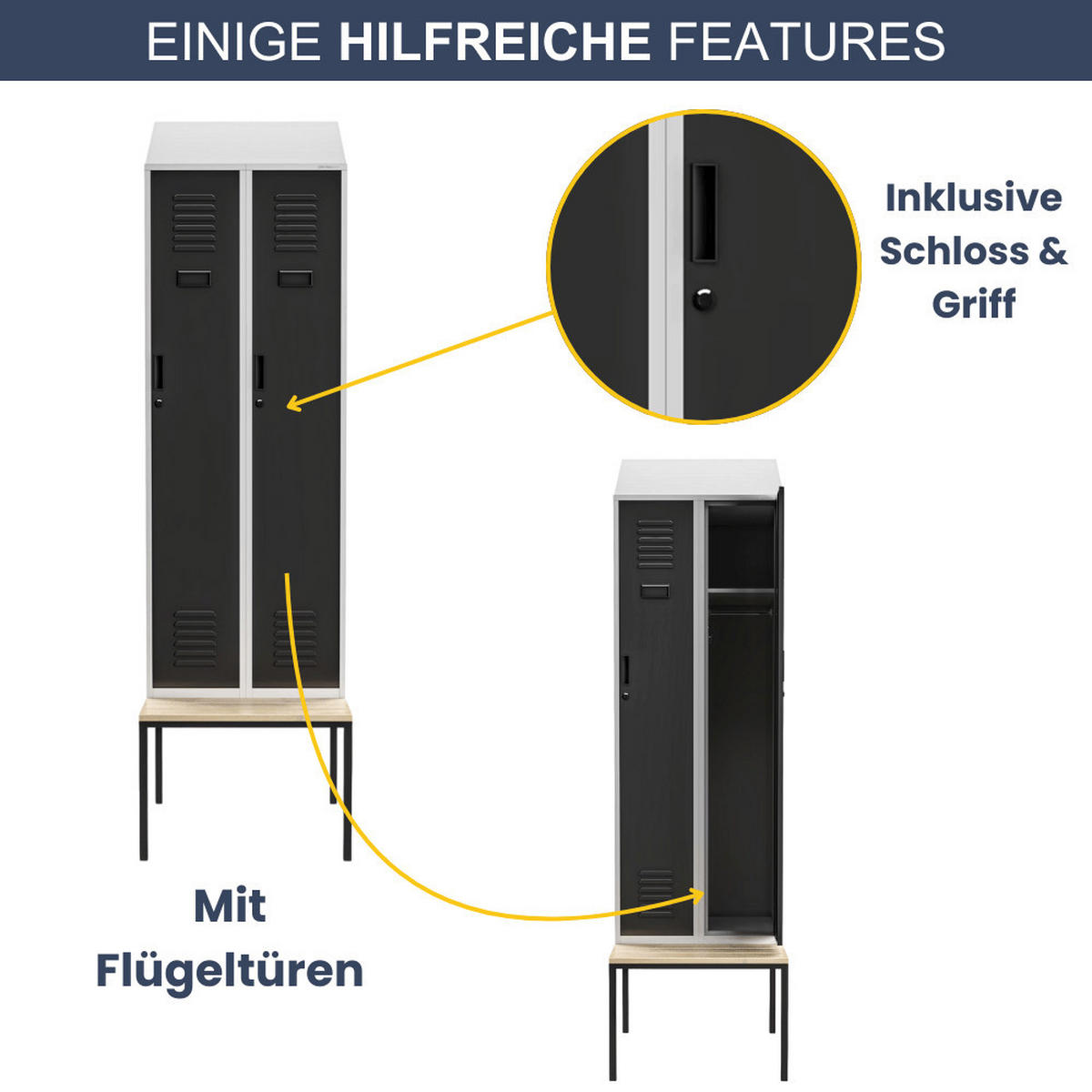 EINIGE HILFREICHE FEATURES

Inklusive Schloss & Griff

Mit Flügeltüren