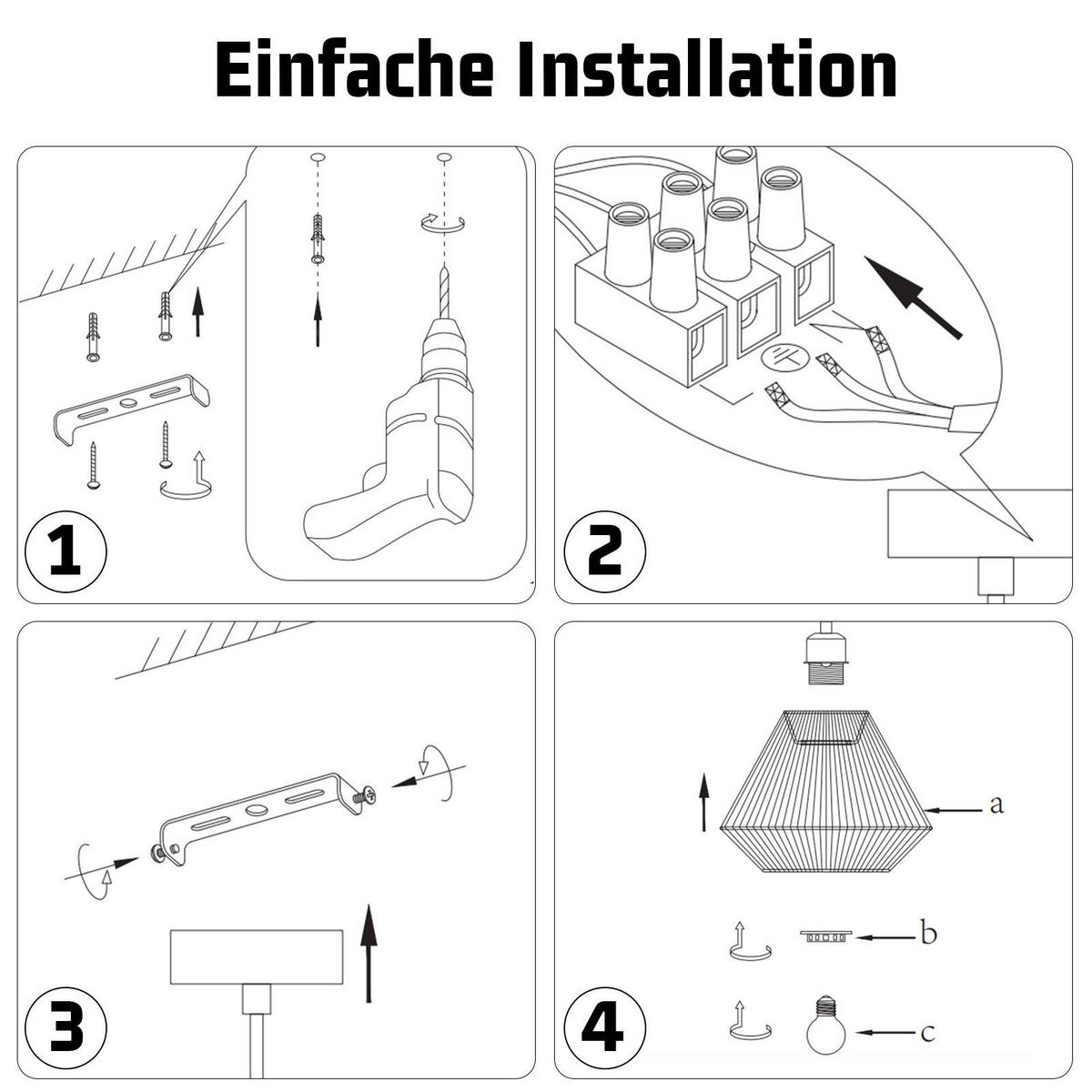 Einfache Installation

1

2

3

4

a

b

c