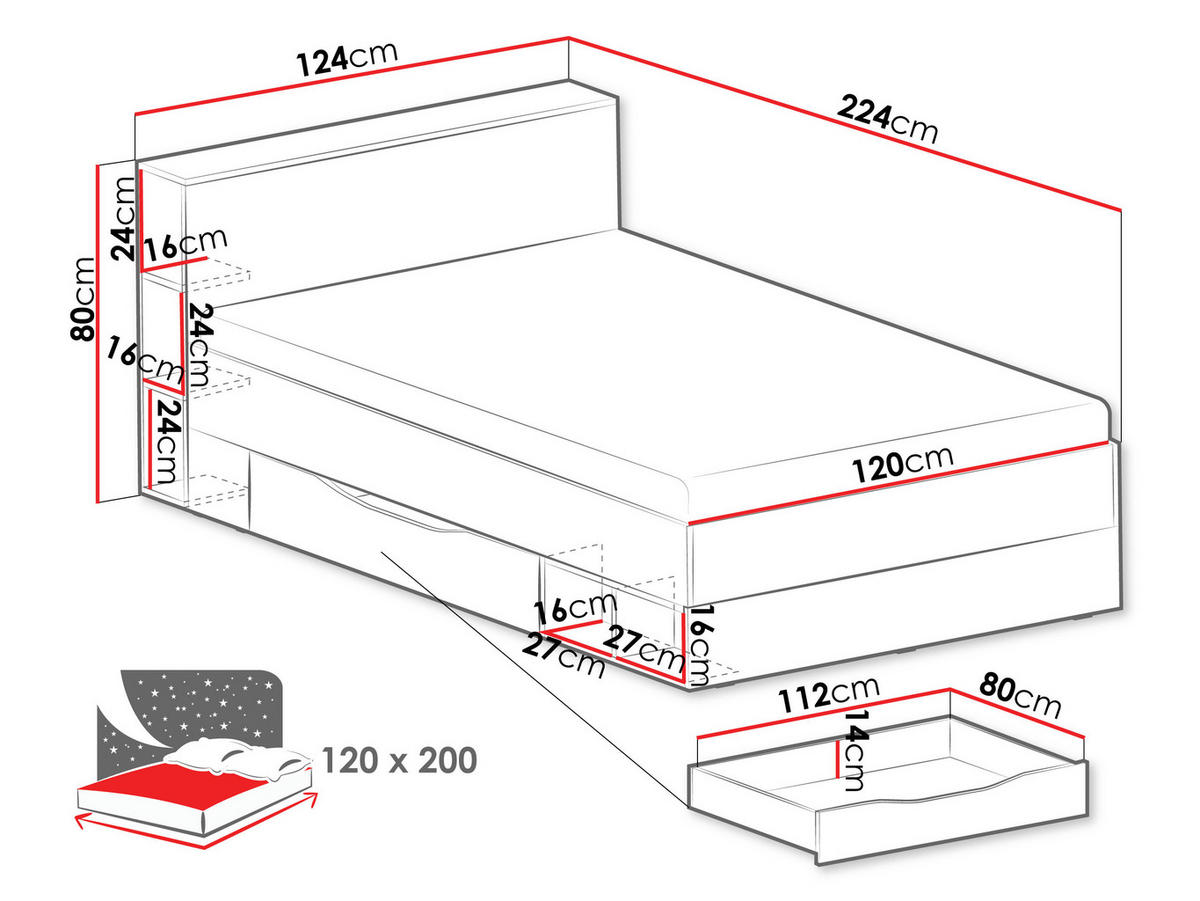 124cm
224cm
80cm
24cm
16cm
24cm
16cm
24cm
120cm
16cm
27cm
27cm
16cm
112cm
80cm
14cm
120 x 200