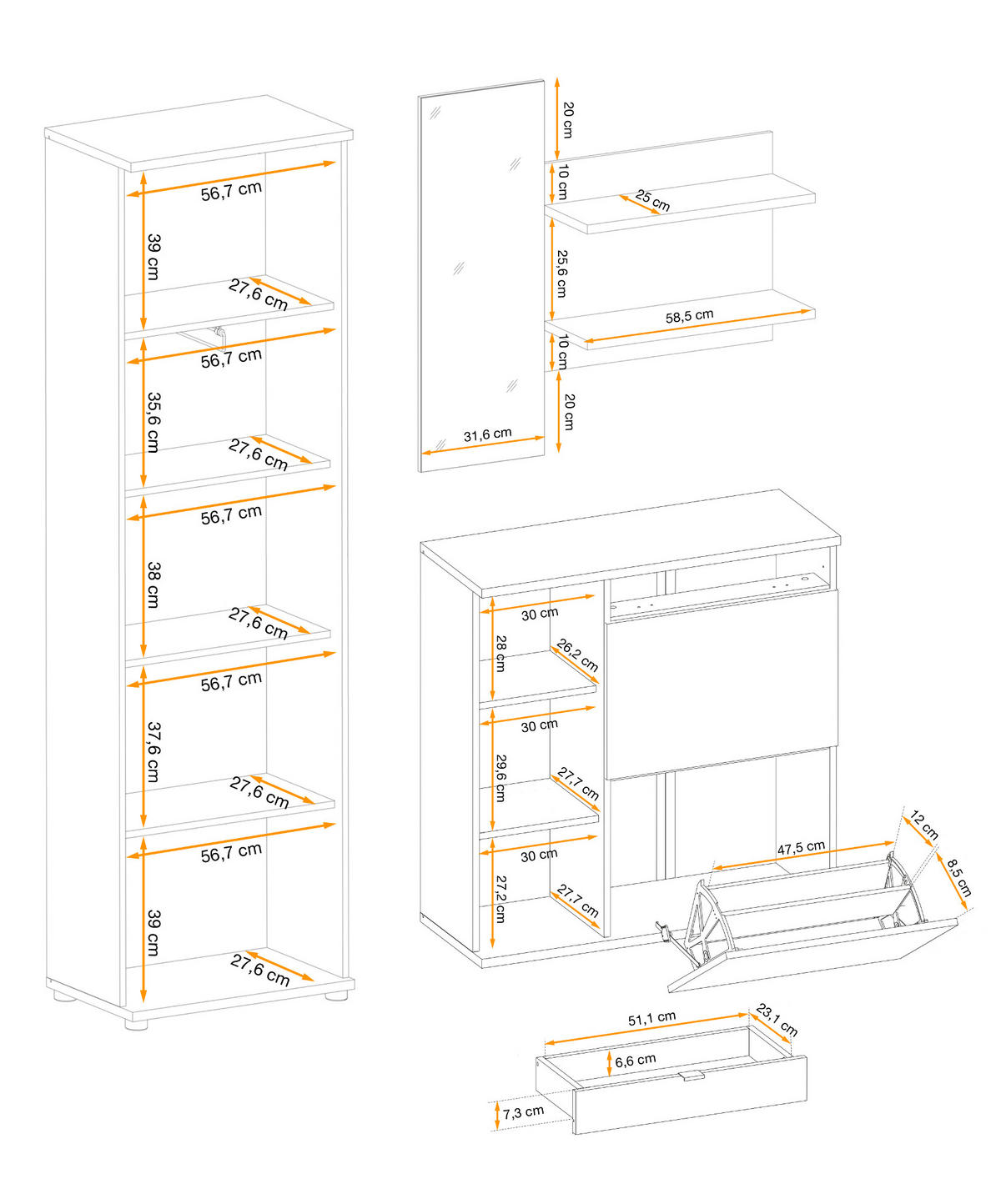 56,7 cm
39 cm
27,6 cm
56,7 cm
35,6 cm
27,6 cm
56,7 cm
38 cm
27,6 cm
56,7 cm
37,6 cm
27,6 cm
56,7 cm
39 cm
27,6 cm

20 cm
10 cm
25 cm
25,6 cm
58,5 cm
10 cm
20 cm
31,6 cm

30 cm
28 cm
26,2 cm
30 cm
29,6 cm
27,7 cm
30 cm
27,2 cm
27,7 cm
47,5 cm
12 cm
8,5 cm

51,1 cm
23,1 cm
6,6 cm
7,3 cm