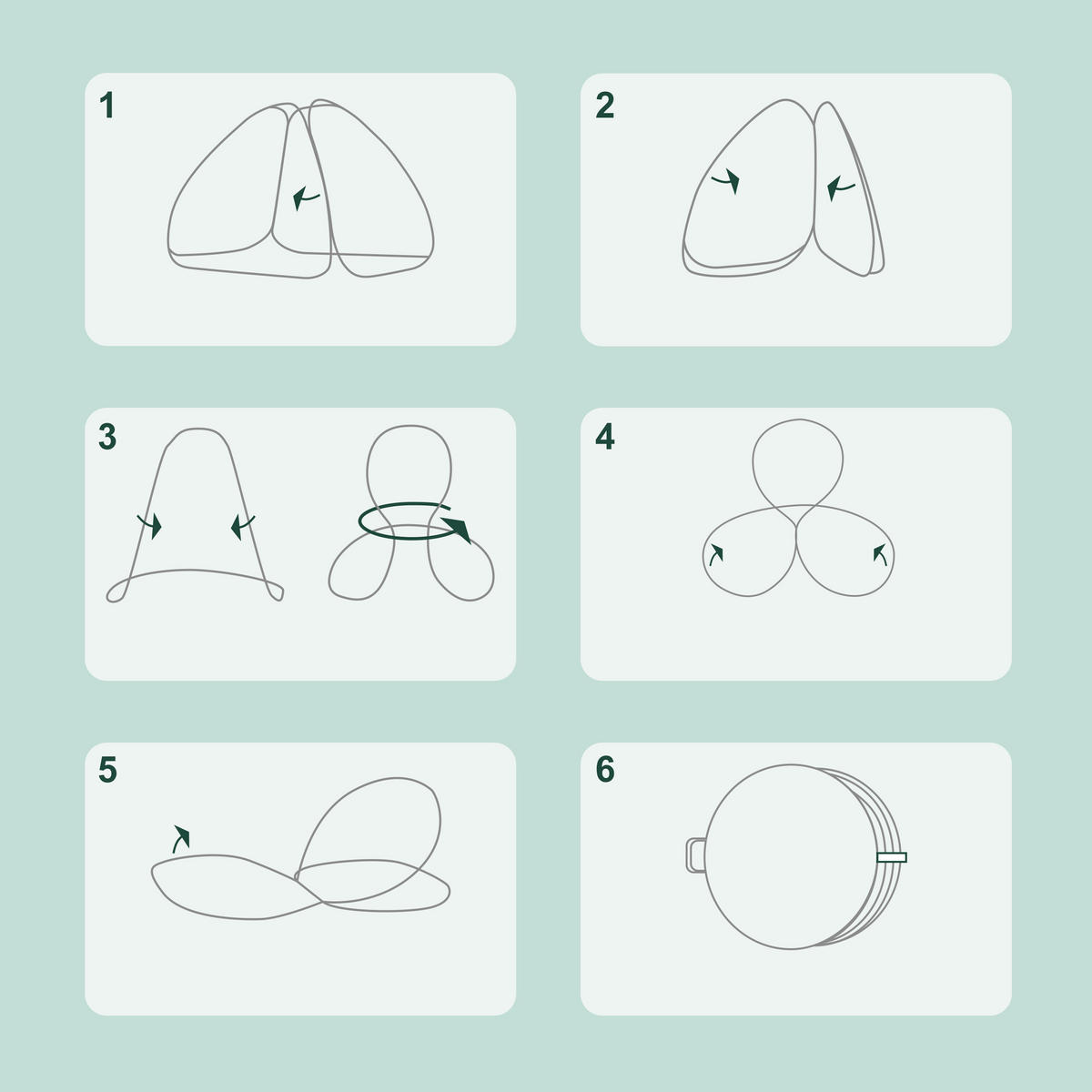 1

2

3

4

5

6