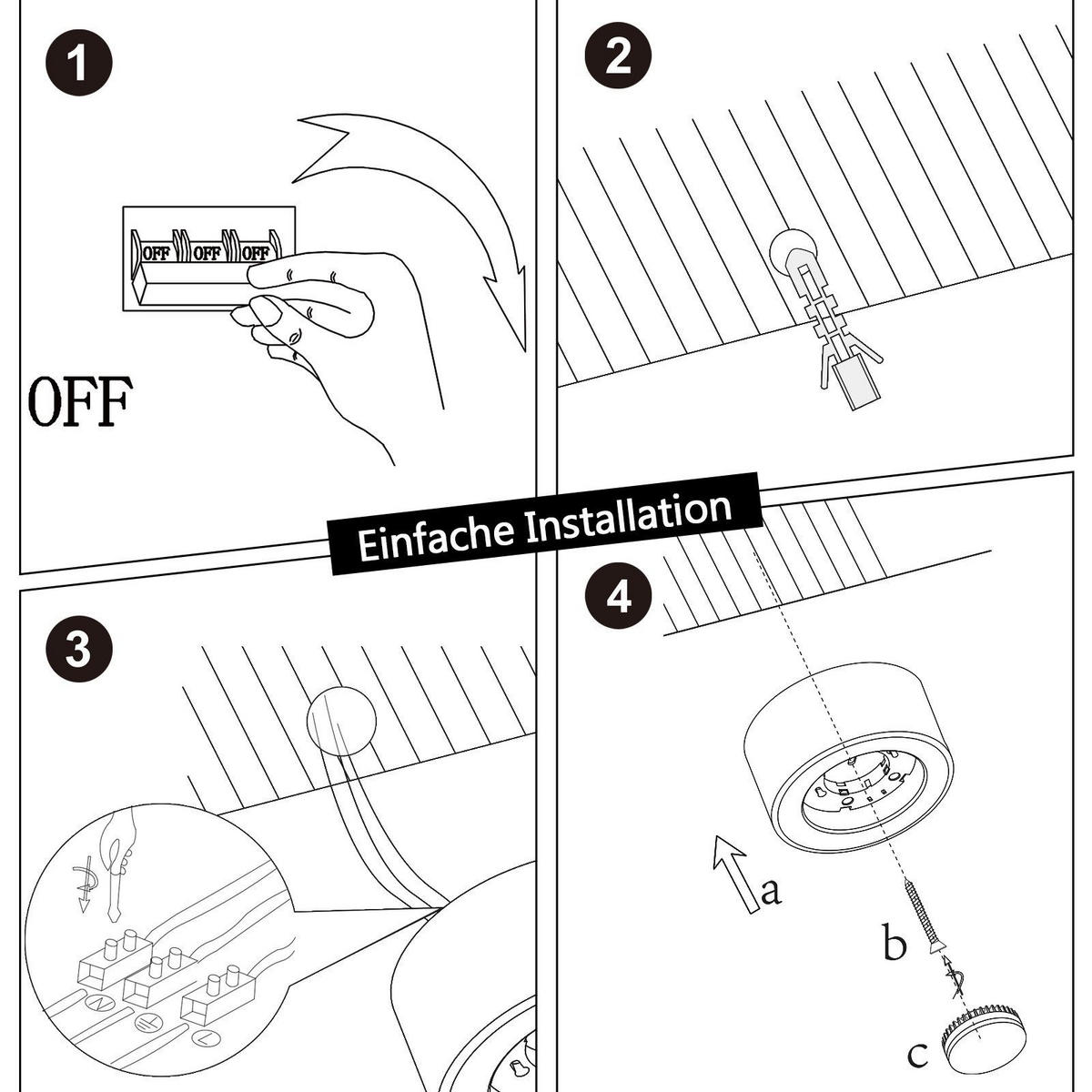 1

OFF OFF OFF

OFF

2

Einfache Installation

3

4

a

b

c