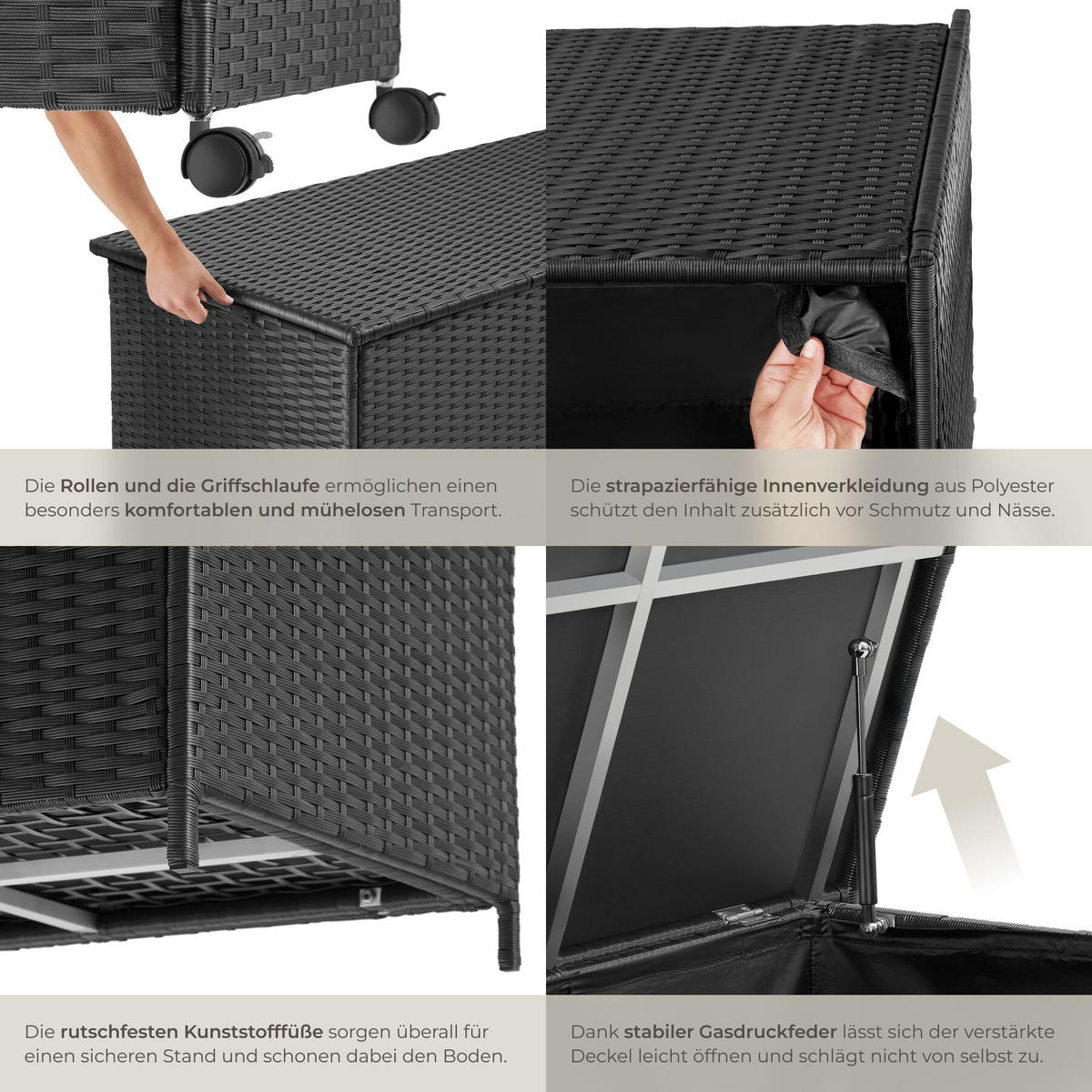 Die Rollen und die Griffschlaufe ermöglichen einen besonders komfortablen und mühelosen Transport.

Die strapazierfähige Innenverkleidung aus Polyester schützt den Inhalt zusätzlich vor Schmutz und Nässe.

Die rutschfesten Kunststofffüße sorgen überall für einen sicheren Stand und schonen dabei den Boden.

Dank stabiler Gasdruckfeder lässt sich der verstärkte Deckel leicht öffnen und schlägt nicht von selbst zu.