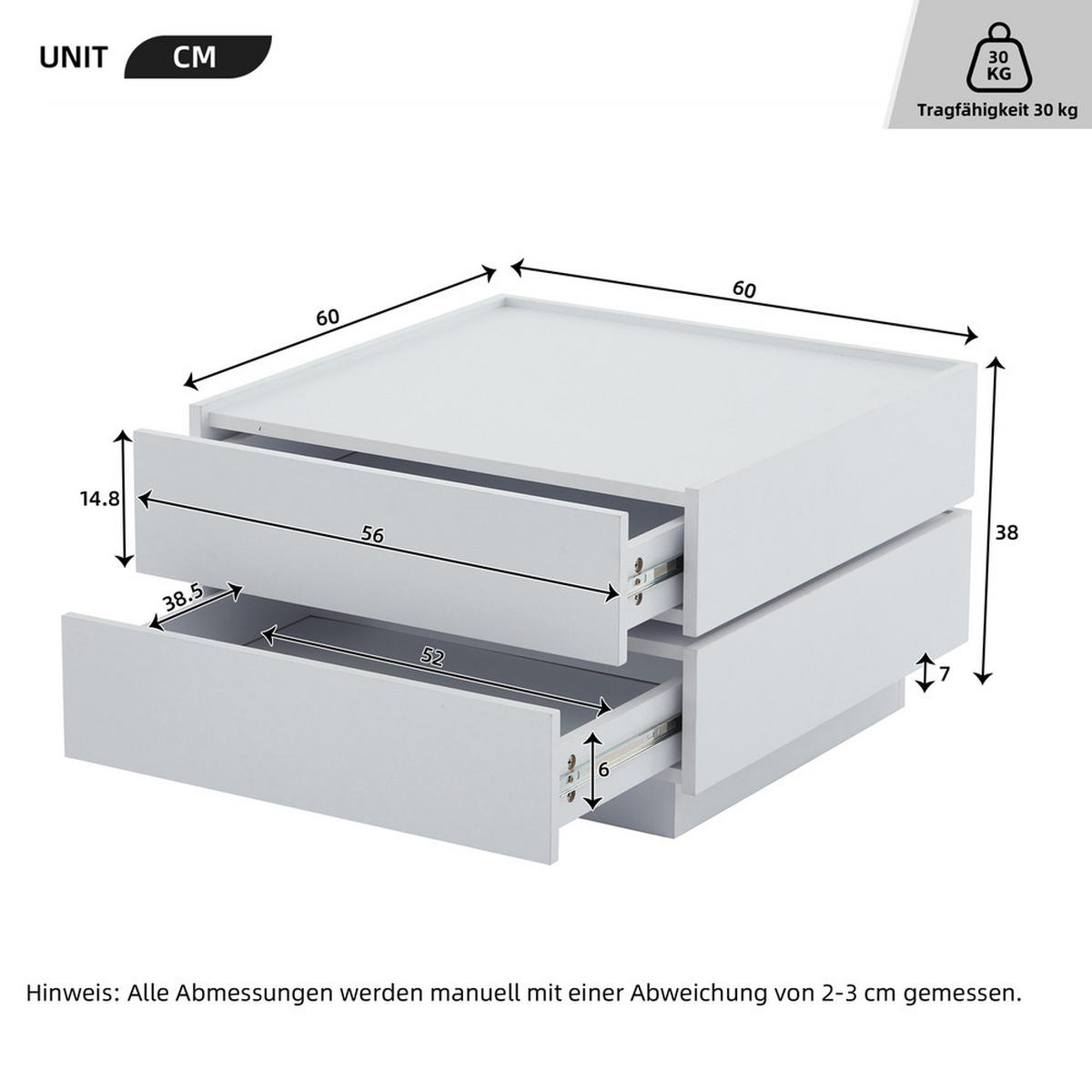 UNIT CM

30 KG
Tragfähigkeit 30 kg

60

60

14.8

56

38

38.5

52

7

6

Hinweis: Alle Abmessungen werden manuell mit einer Abweichung von 2-3 cm gemessen.