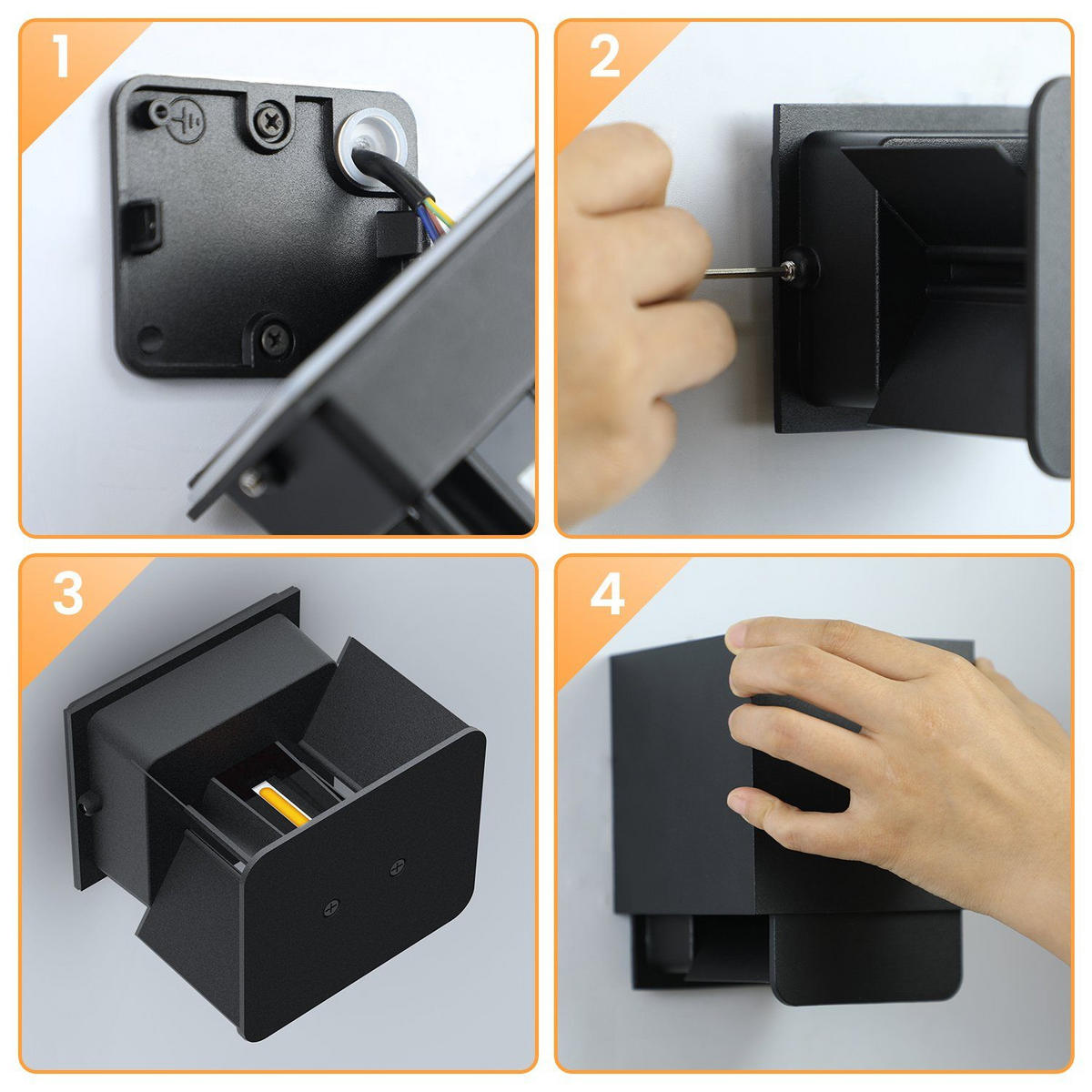 1

2

3

4