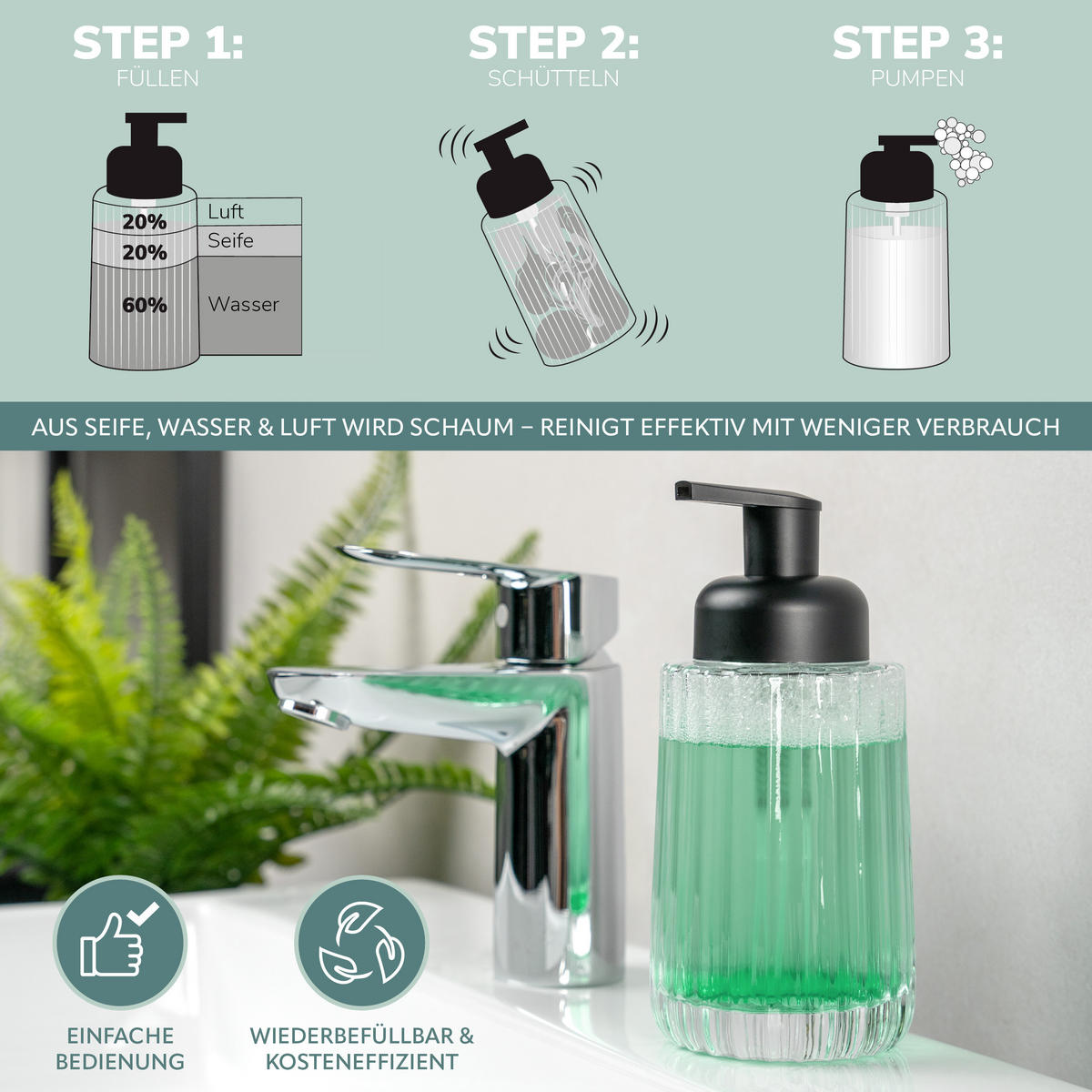 STEP 1:
FÜLLEN

20% Luft
20% Seife
60% Wasser

STEP 2:
SCHÜTTELN

STEP 3:
PUMPEN

AUS SEIFE, WASSER & LUFT WIRD SCHAUM – REINIGT EFFEKTIV MIT WENIGER VERBRAUCH

EINFACHE BEDIENUNG

WIEDERBEFÜLLBAR & KOSTENEFFIZIENT