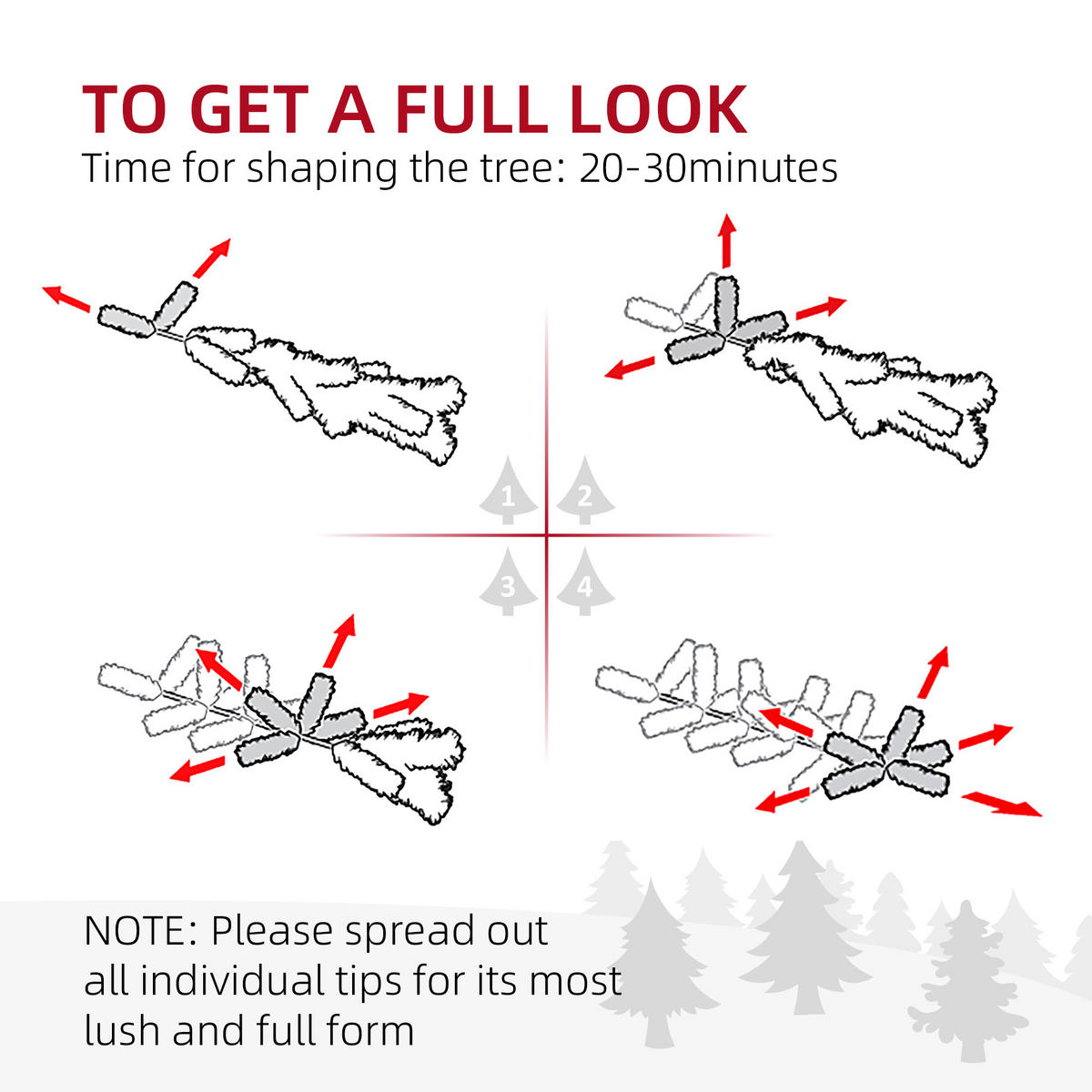 TO GET A FULL LOOK
Time for shaping the tree: 20-30minutes

1
2
3
4

NOTE: Please spread out all individual tips for its most lush and full form