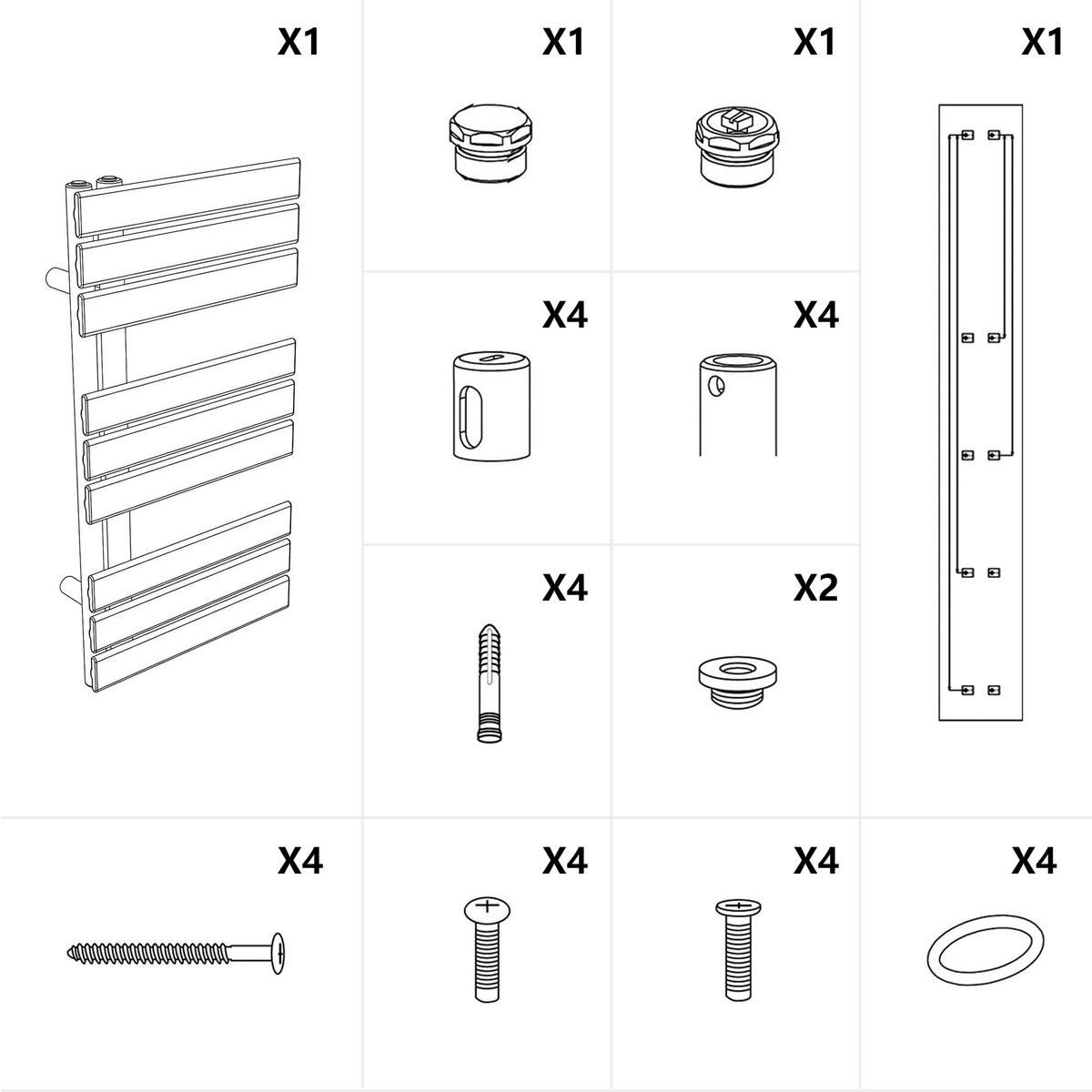 X1

X1

X1

X1

X4

X4

X4

X2

X4

X4

X4

X4