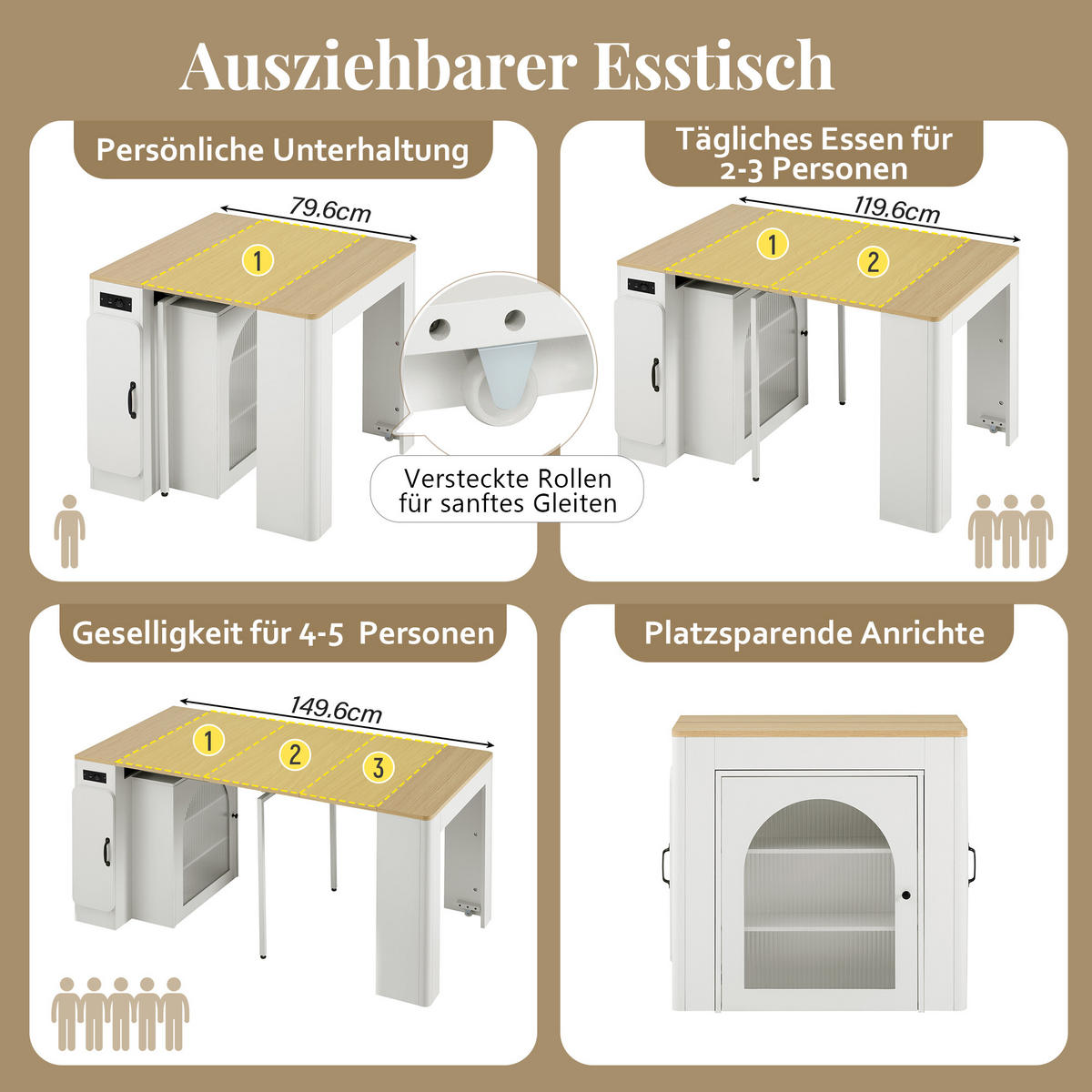 Ausziehbarer Esstisch

Persönliche Unterhaltung

79.6cm

1

Versteckte Rollen für sanftes Gleiten

Tägliches Essen für 2-3 Personen

119.6cm

1

2

Geselligkeit für 4-5 Personen

149.6cm

1

2

3

Platzsparende Anrichte