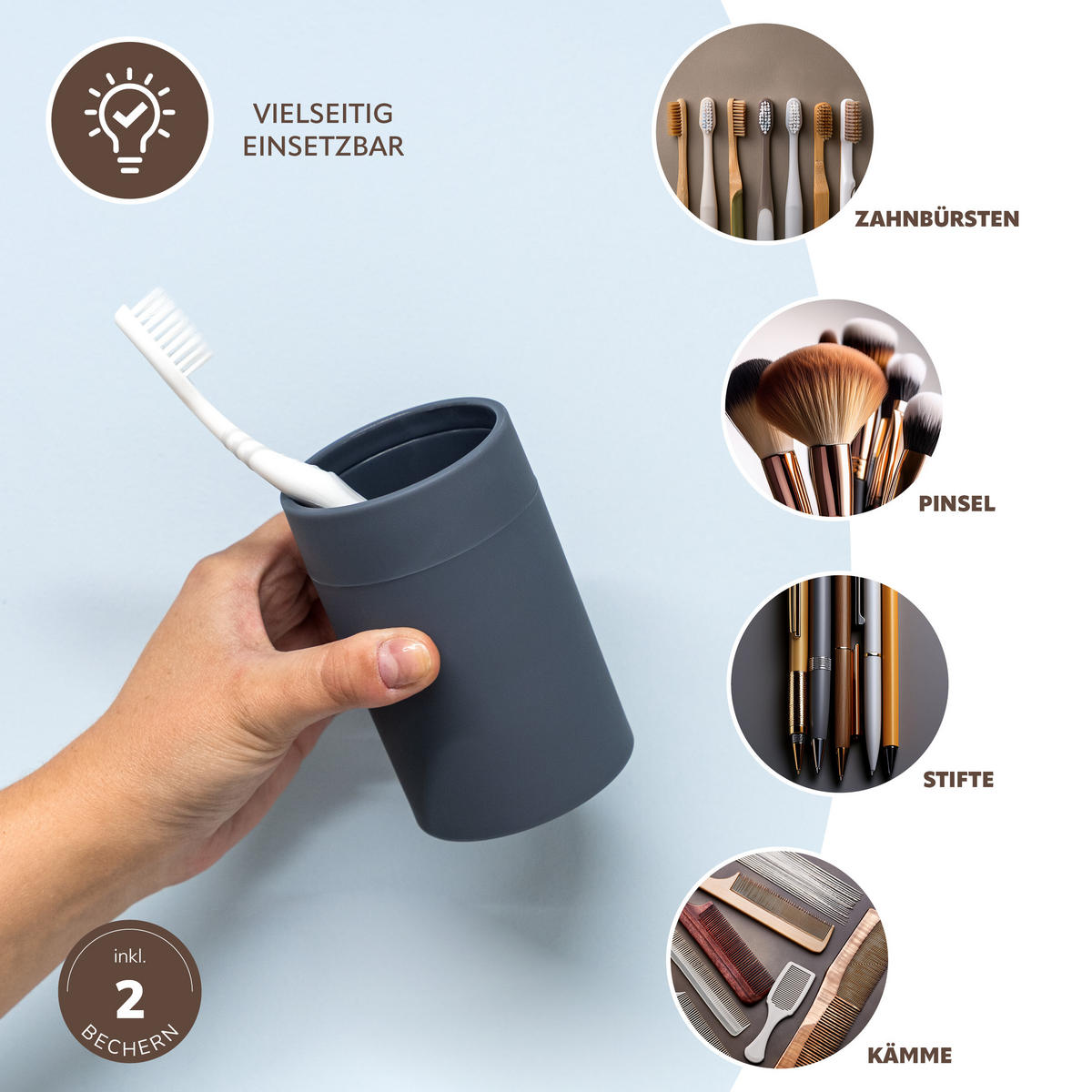 VIELSEITIG EINSETZBAR

ZAHNBÜRSTEN

PINSEL

STIFTE

KÄMME

inkl.
2
BECHERN