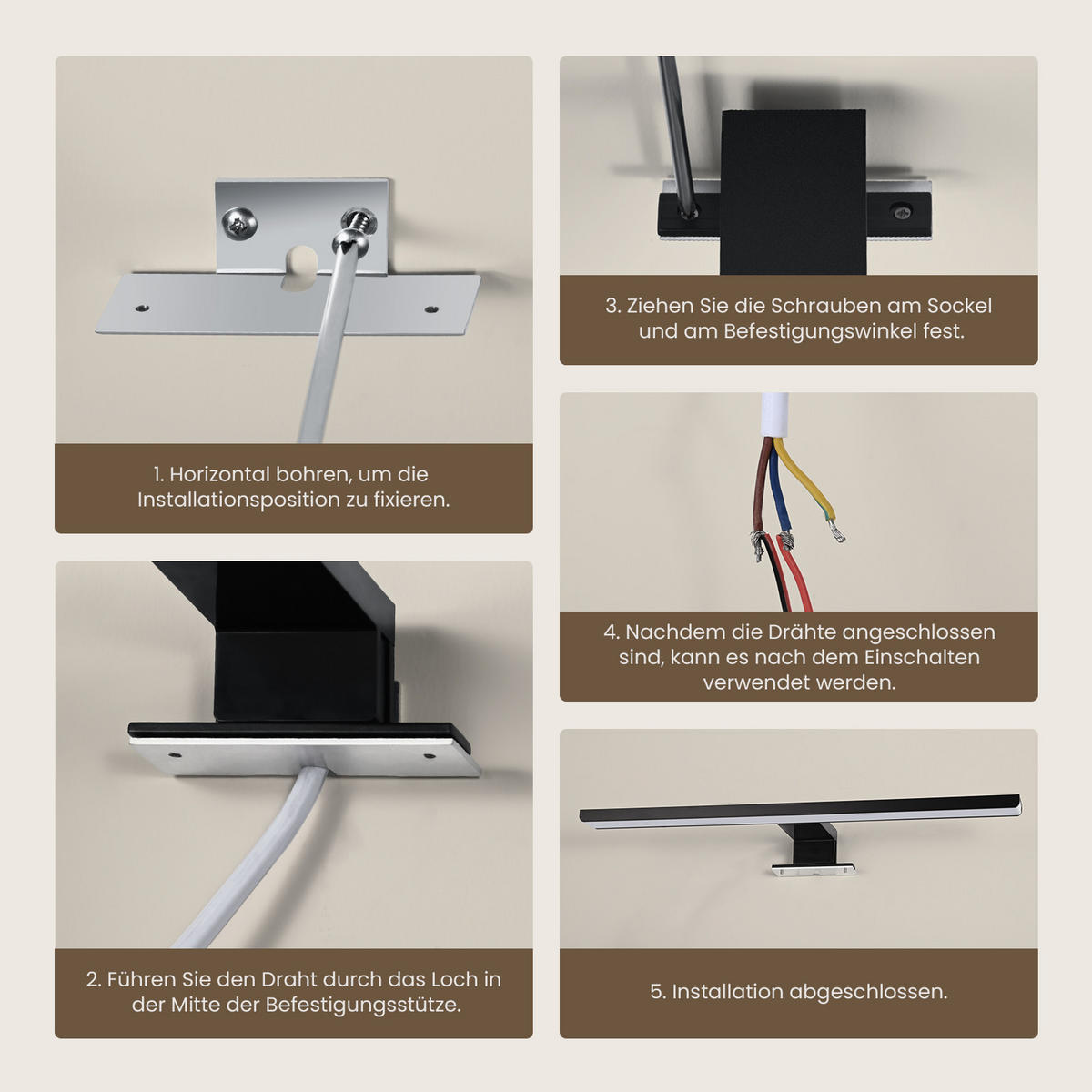 1. Horizontal bohren, um die Installationsposition zu fixieren.

2. Führen Sie den Draht durch das Loch in der Mitte der Befestigungsstütze.

3. Ziehen Sie die Schrauben am Sockel und am Befestigungswinkel fest.

4. Nachdem die Drähte angeschlossen sind, kann es nach dem Einschalten verwendet werden.

5. Installation abgeschlossen.