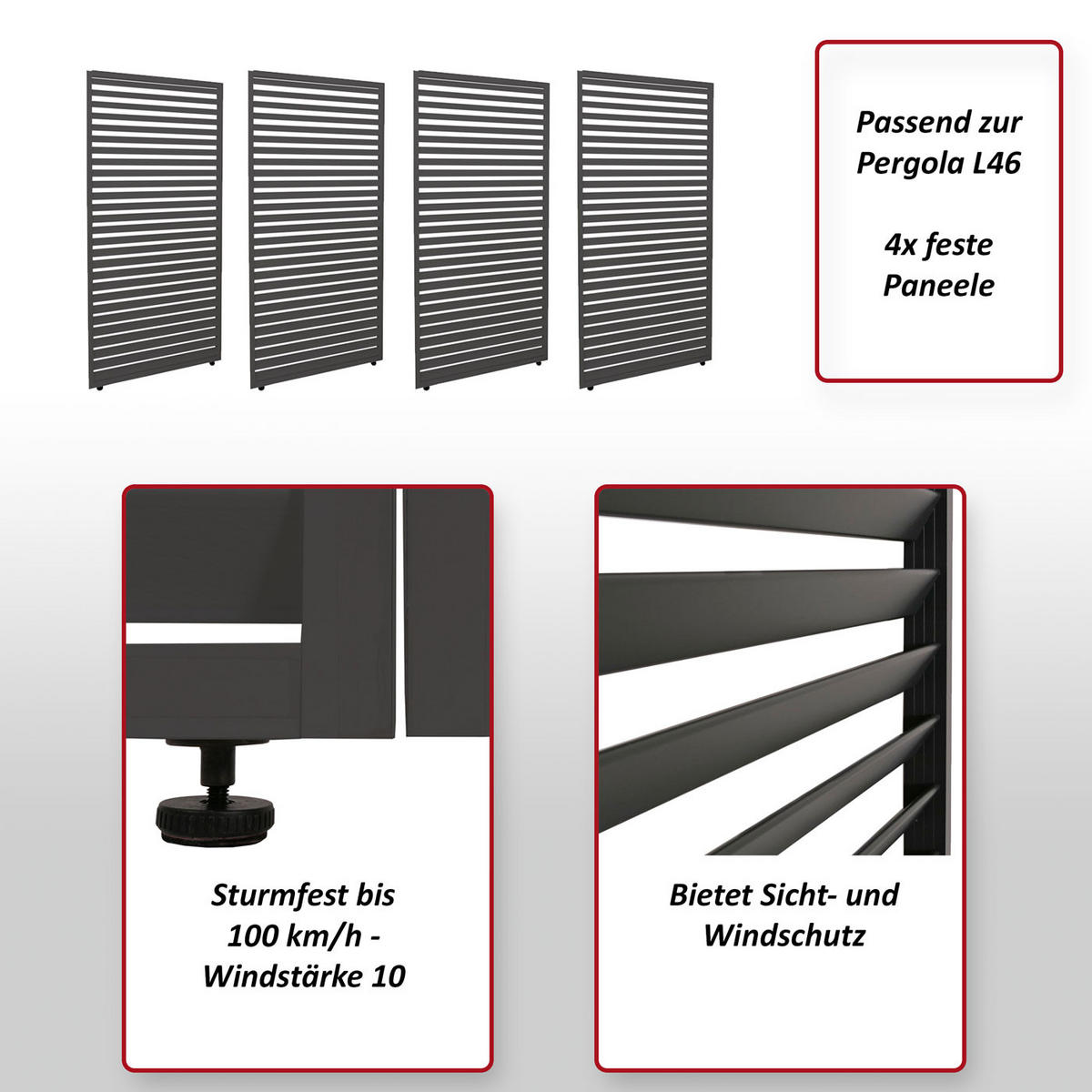 Passend zur Pergola L46

4x feste Paneele

Sturmfest bis 100 km/h - Windstärke 10

Bietet Sicht- und Windschutz