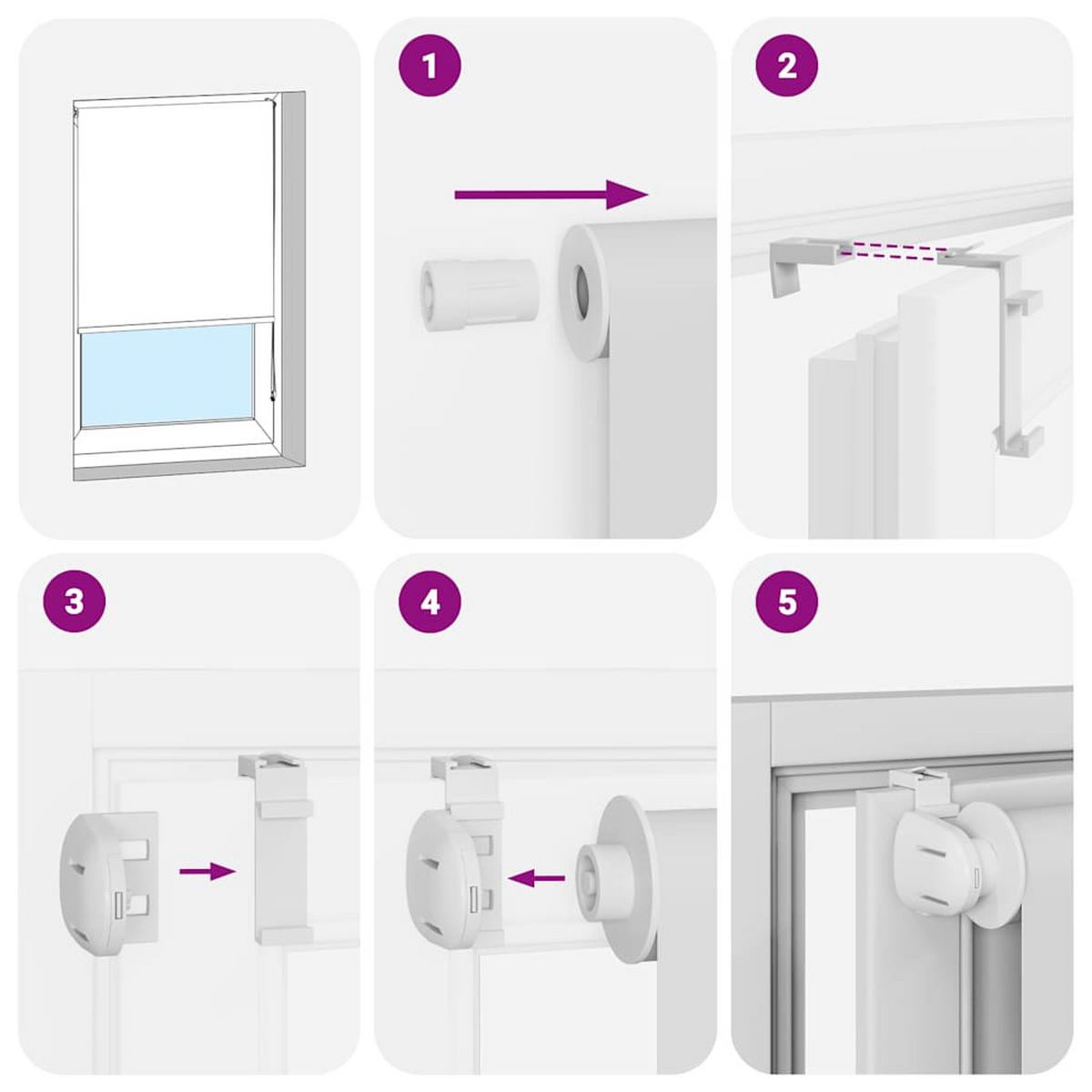 1

2

3

4

5