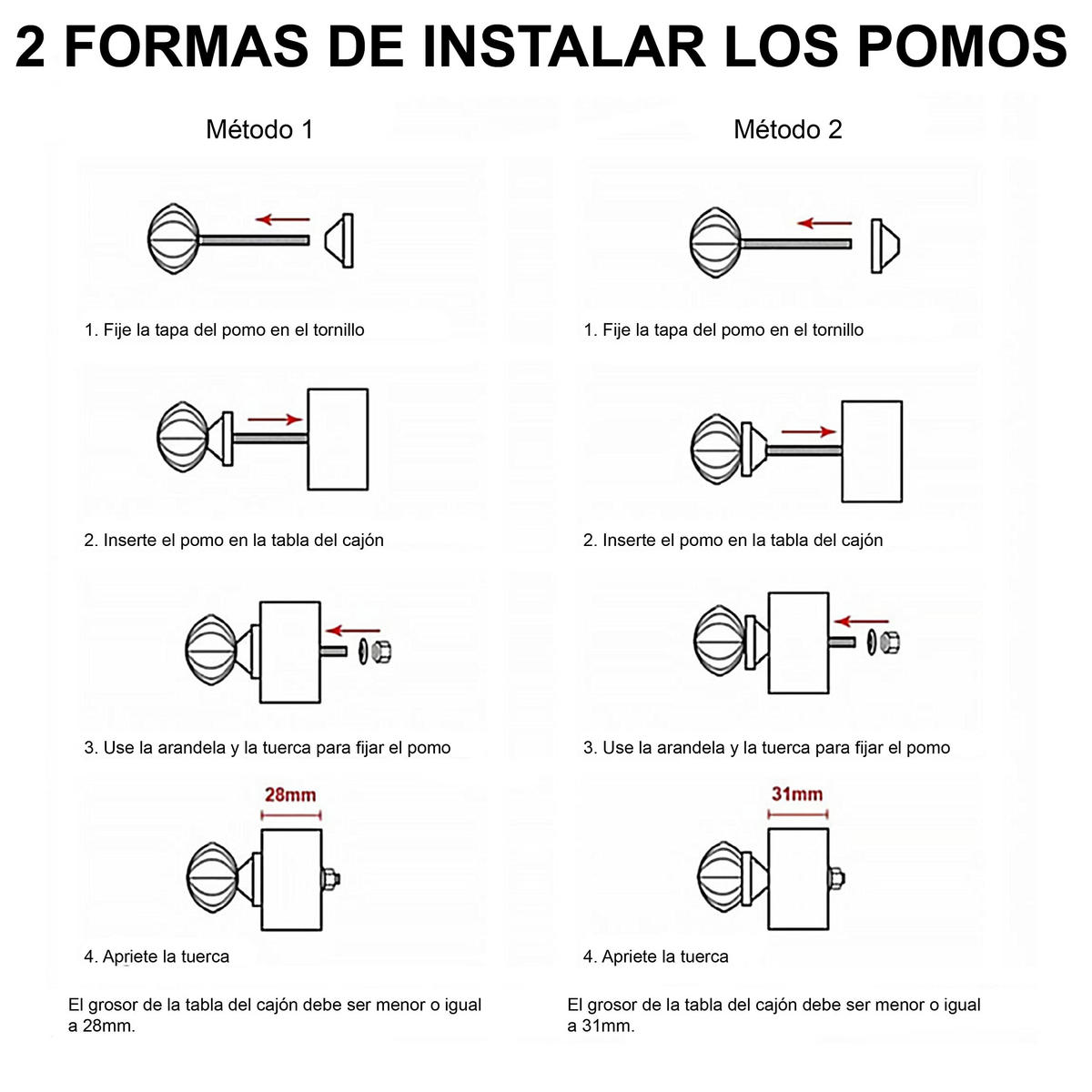 2 FORMAS DE INSTALAR LOS POMOS

Método 1

1. Fije la tapa del pomo en el tornillo

2. Inserte el pomo en la tabla del cajón

3. Use la arandela y la tuerca para fijar el pomo

28mm

4. Apriete la tuerca

El grosor de la tabla del cajón debe ser menor o igual a 28mm.

Método 2

1. Fije la tapa del pomo en el tornillo

2. Inserte el pomo en la tabla del cajón

3. Use la arandela y la tuerca para fijar el pomo

31mm

4. Apriete la tuerca

El grosor de la tabla del cajón debe ser menor o igual a 31mm.