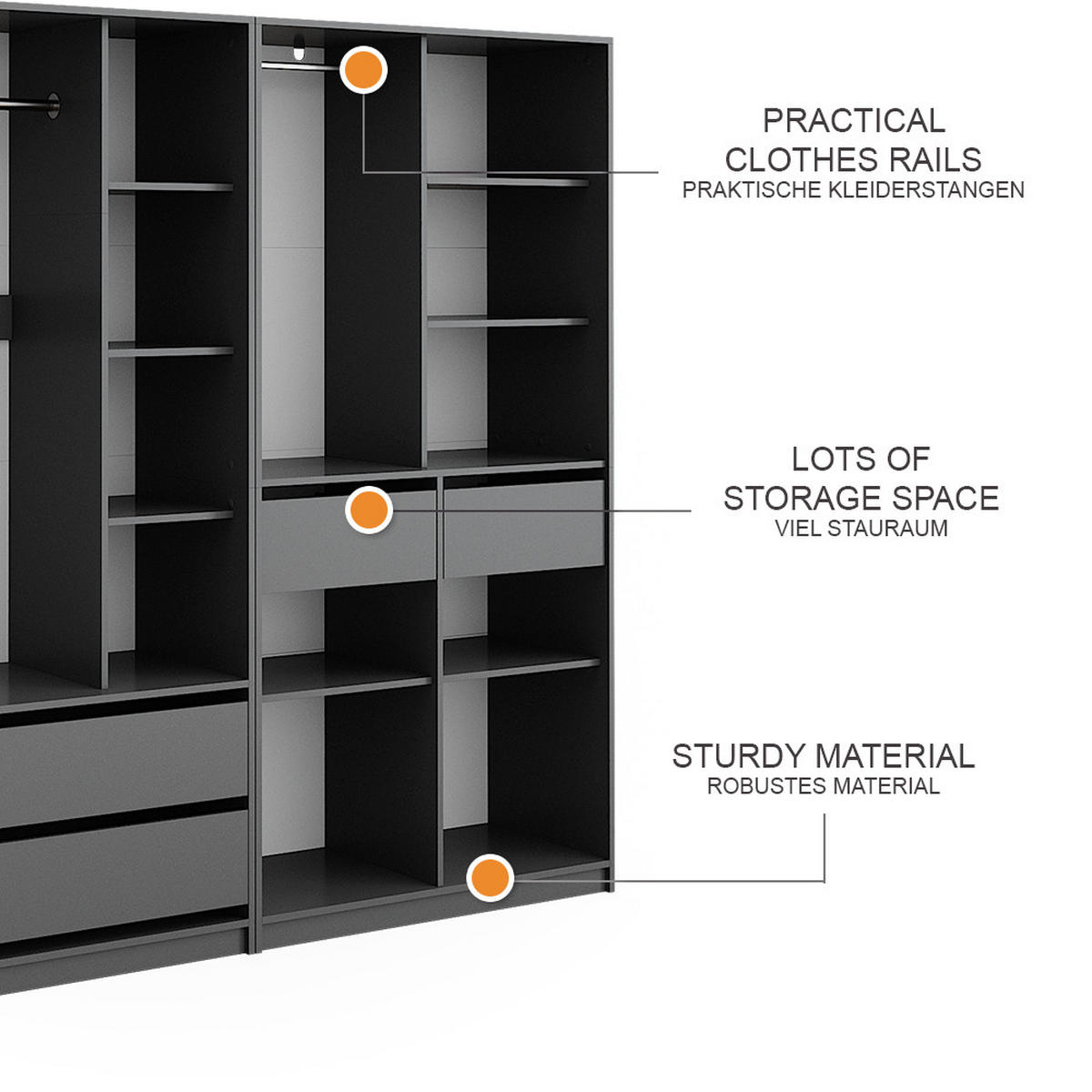 PRACTICAL
CLOTHES RAILS
PRAKTISCHE KLEIDERSTANGEN

LOTS OF
STORAGE SPACE
VIEL STAURAUM

STURDY MATERIAL
ROBUSTES MATERIAL