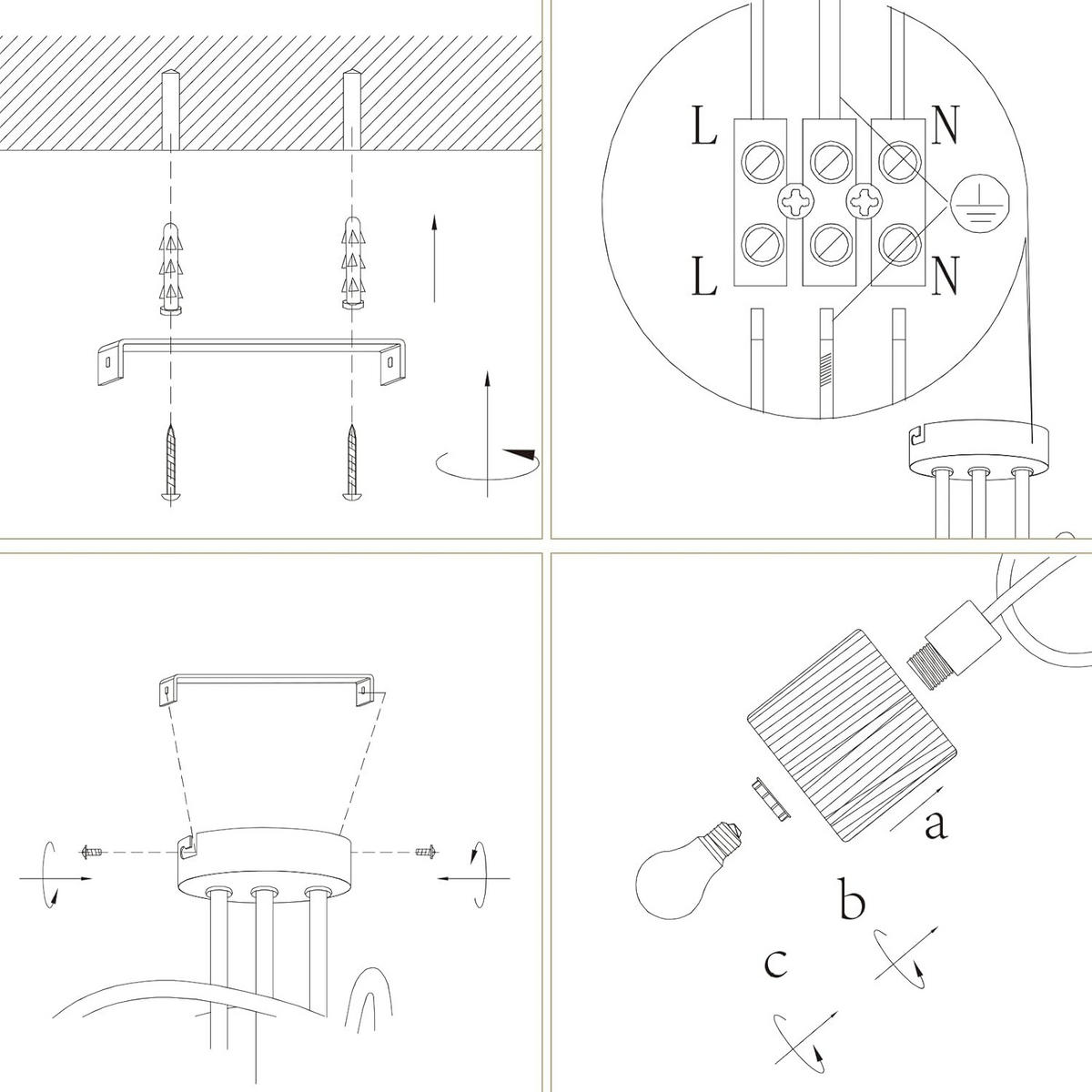 L
N
L
N

a
b
c