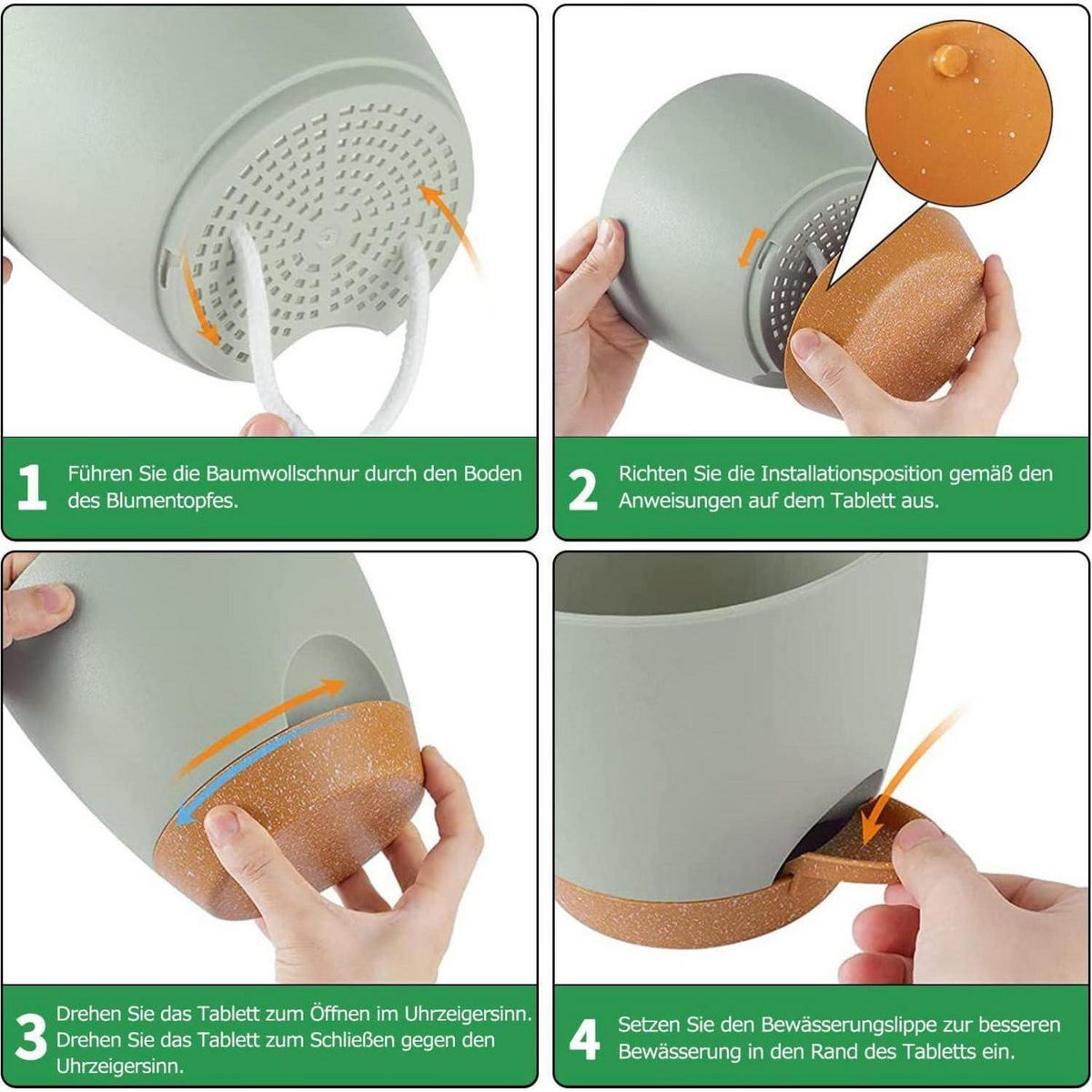 1 Führen Sie die Baumwollschnur durch den Boden des Blumentopfes.

2 Richten Sie die Installationsposition gemäß den Anweisungen auf dem Tablett aus.

3 Drehen Sie das Tablett zum Öffnen im Uhrzeigersinn. Drehen Sie das Tablett zum Schließen gegen den Uhrzeigersinn.

4 Setzen Sie den Bewässerungslippe zur besseren Bewässerung in den Rand des Tabletts ein.