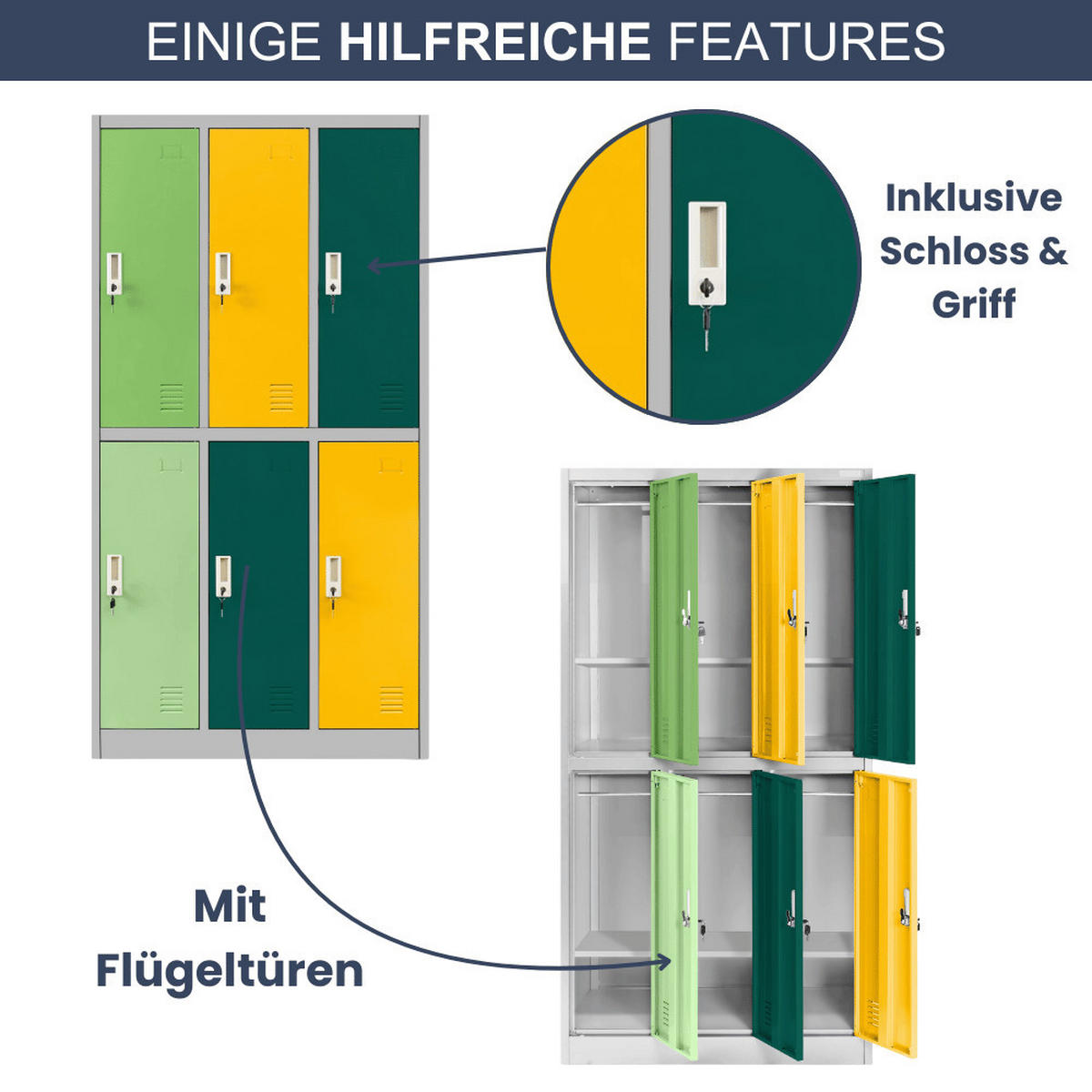 EINIGE HILFREICHE FEATURES

Inklusive Schloss & Griff

Mit Flügeltüren