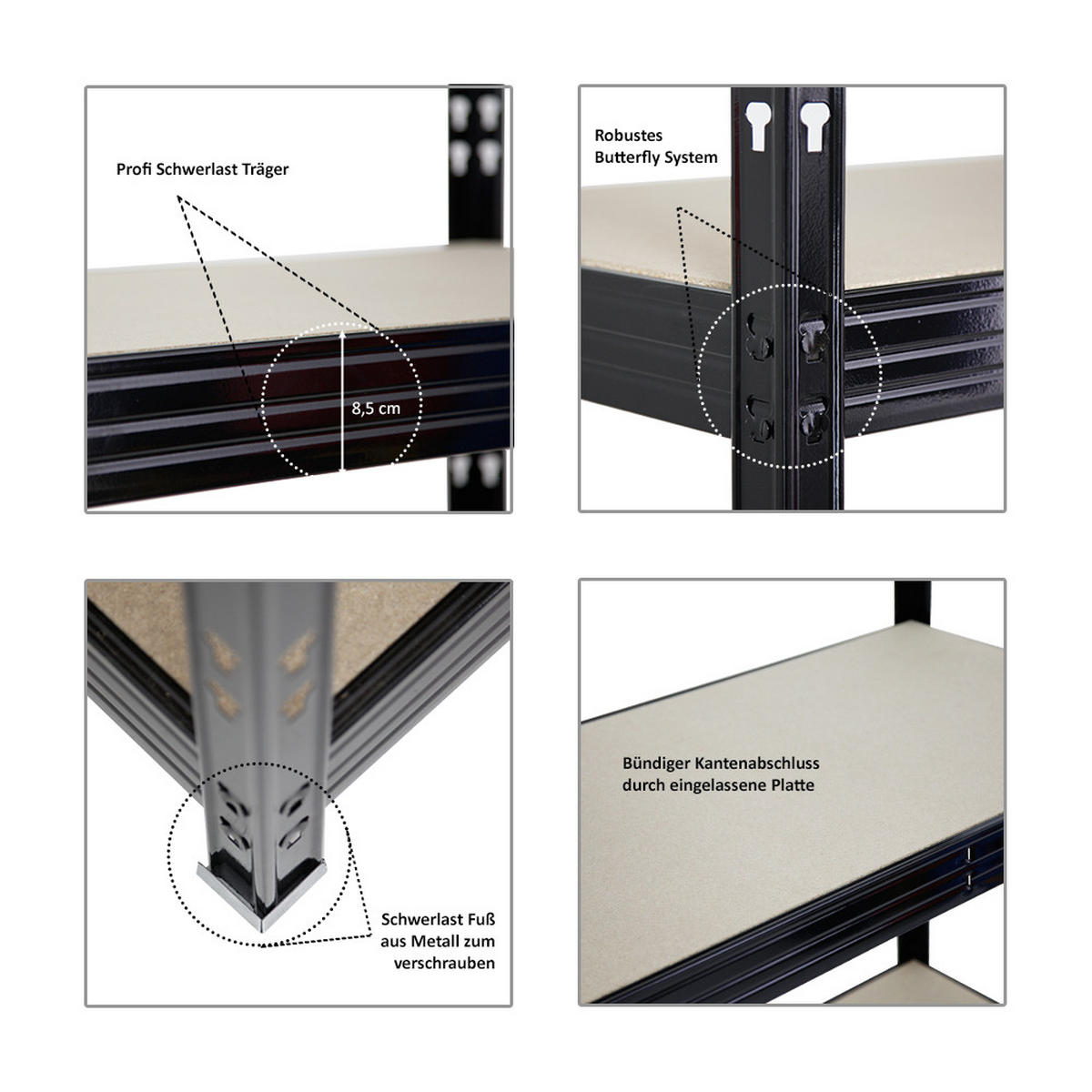 Profi Schwerlast Träger

8,5 cm

Robustes
Butterfly System

Schwerlast Fuß
aus Metall zum
verschrauben

Bündiger Kantenabschluss
durch eingelassene Platte