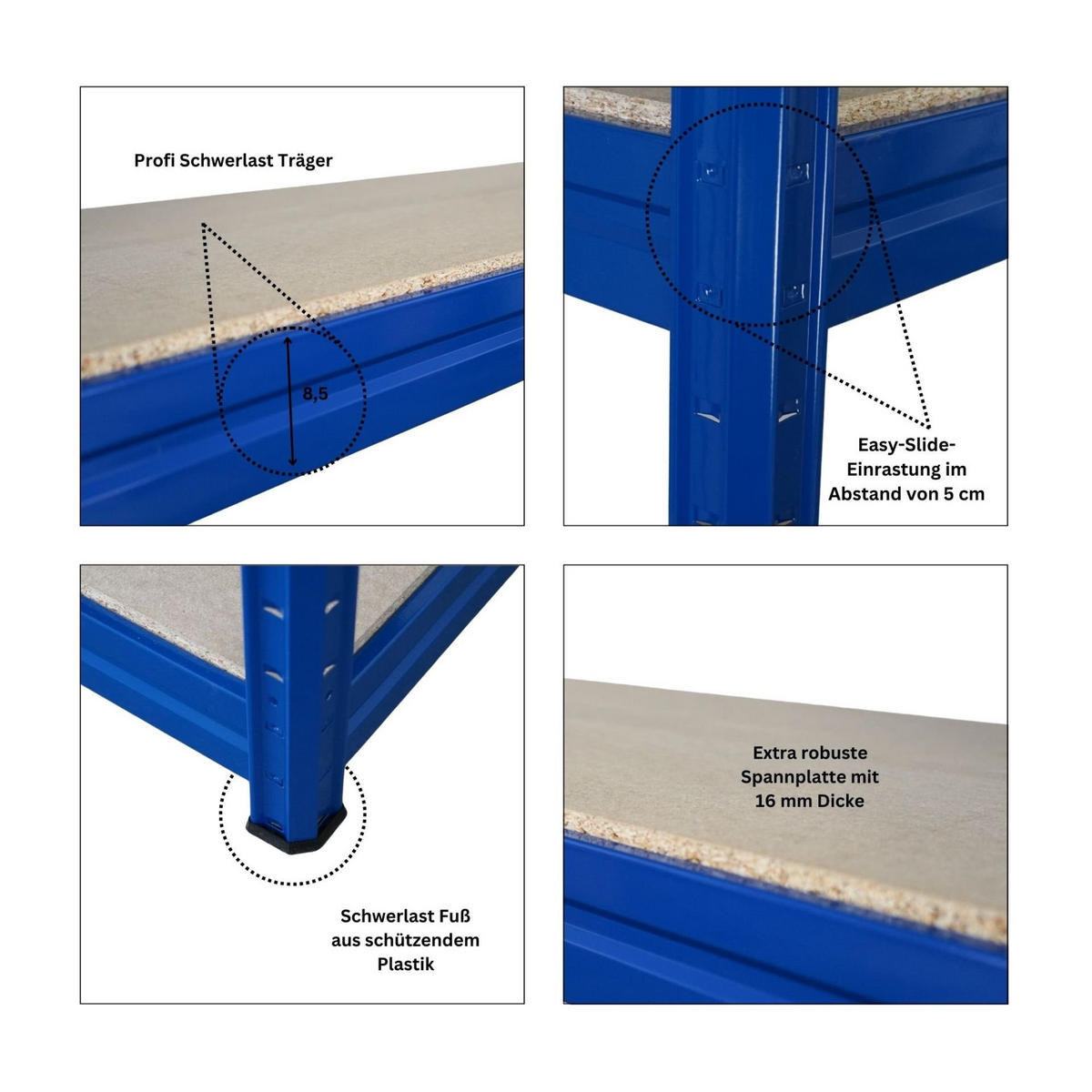 Profi Schwerlast Träger

8,5

Easy-Slide-Einrastung im Abstand von 5 cm

Schwerlast Fuß aus schützendem Plastik

Extra robuste Spannplatte mit 16 mm Dicke