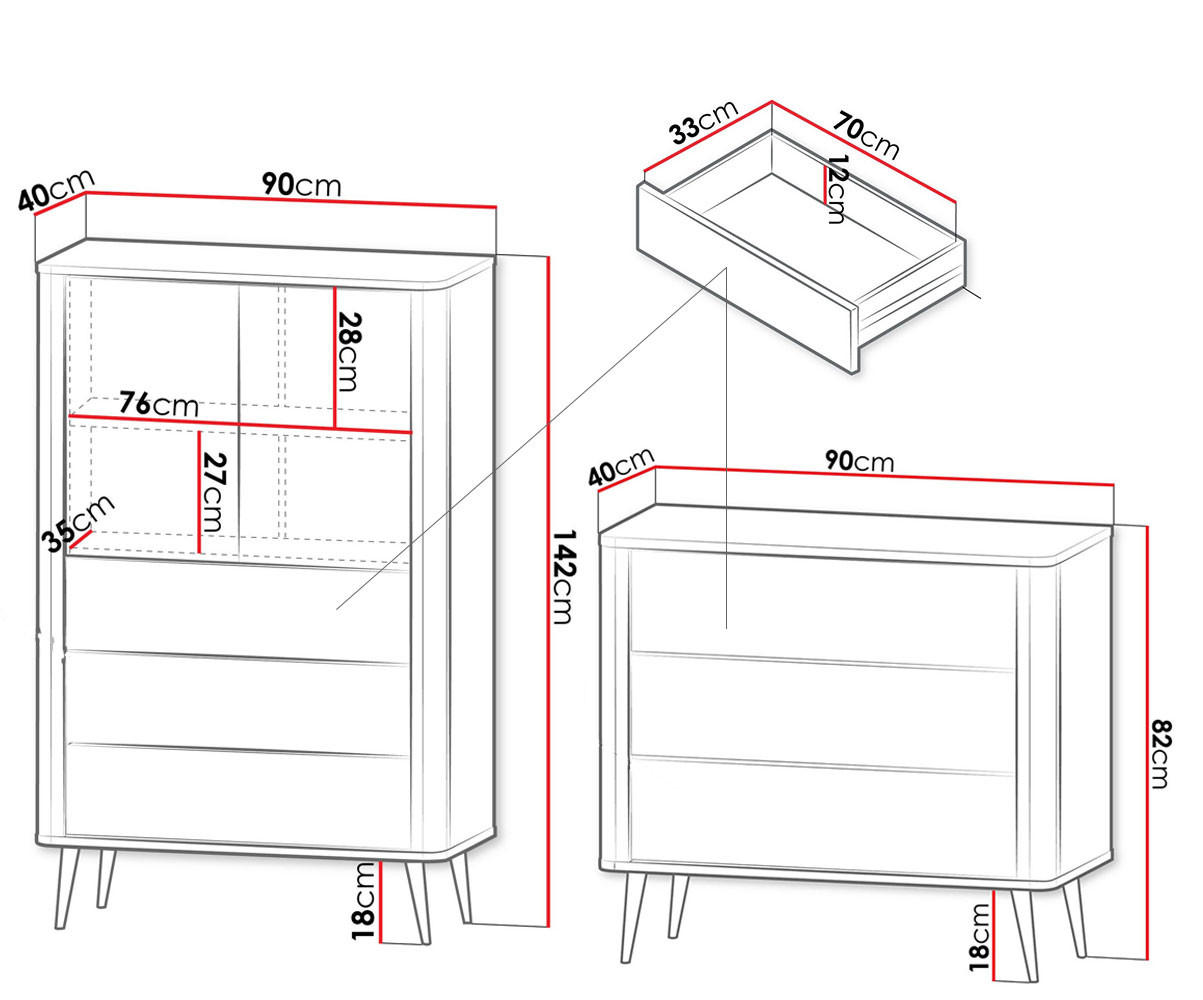 40cm
90cm
28cm
76cm
27cm
35cm
142cm
18cm
33cm
70cm
12cm
40cm
90cm
82cm
18cm