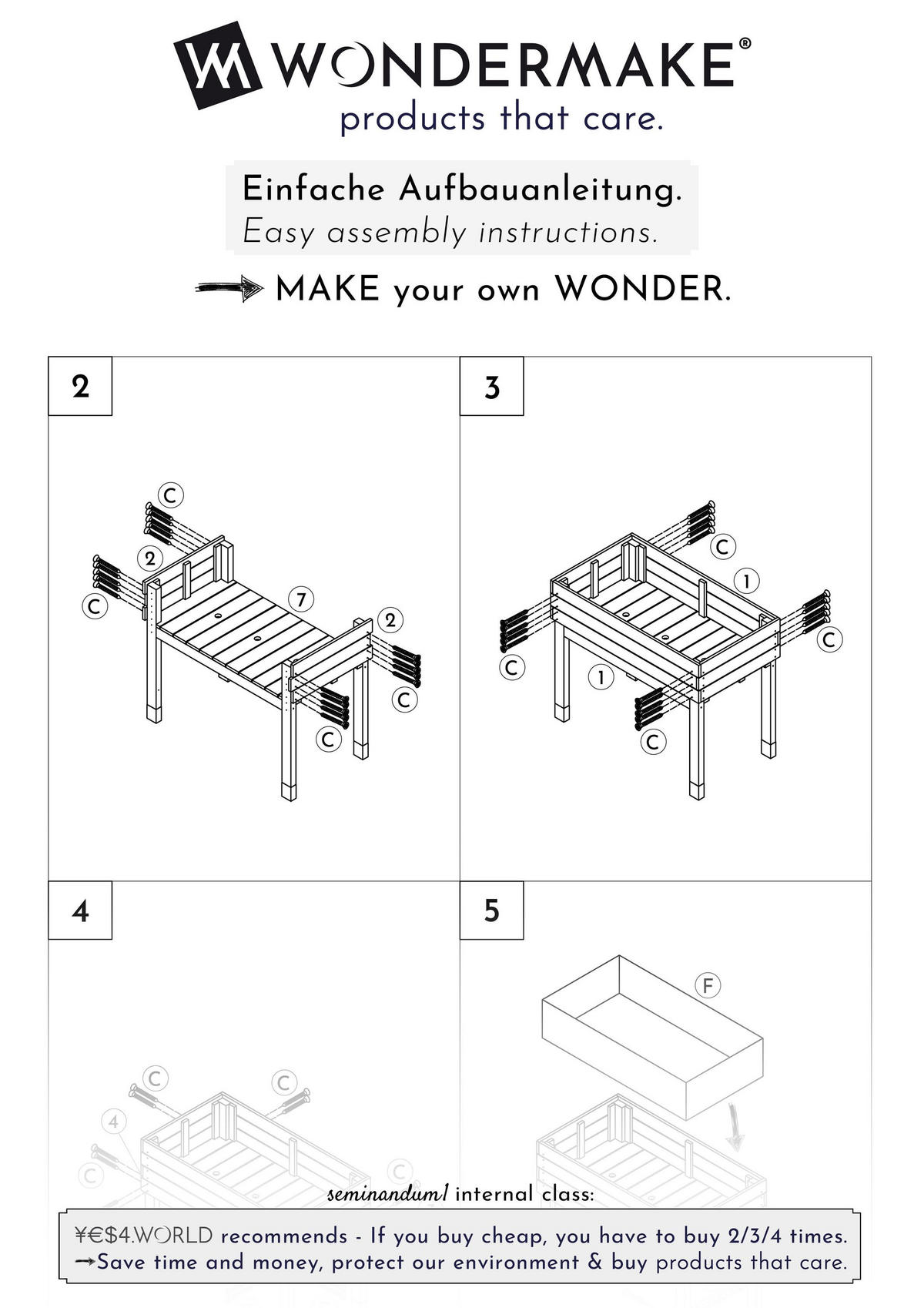 WONDERMAKE®
products that care.

Einfache Aufbauanleitung.
Easy assembly instructions.

MAKE your own WONDER.

2

C
2
C
7
2
C
C

3

C
1
C
C
1
C

4

C
C
4
C
C

5

F

seminandum1 internal class:

¥€$4.WORLD recommends - If you buy cheap, you have to buy 2/3/4 times.
→Save time and money, protect our environment & buy products that care.