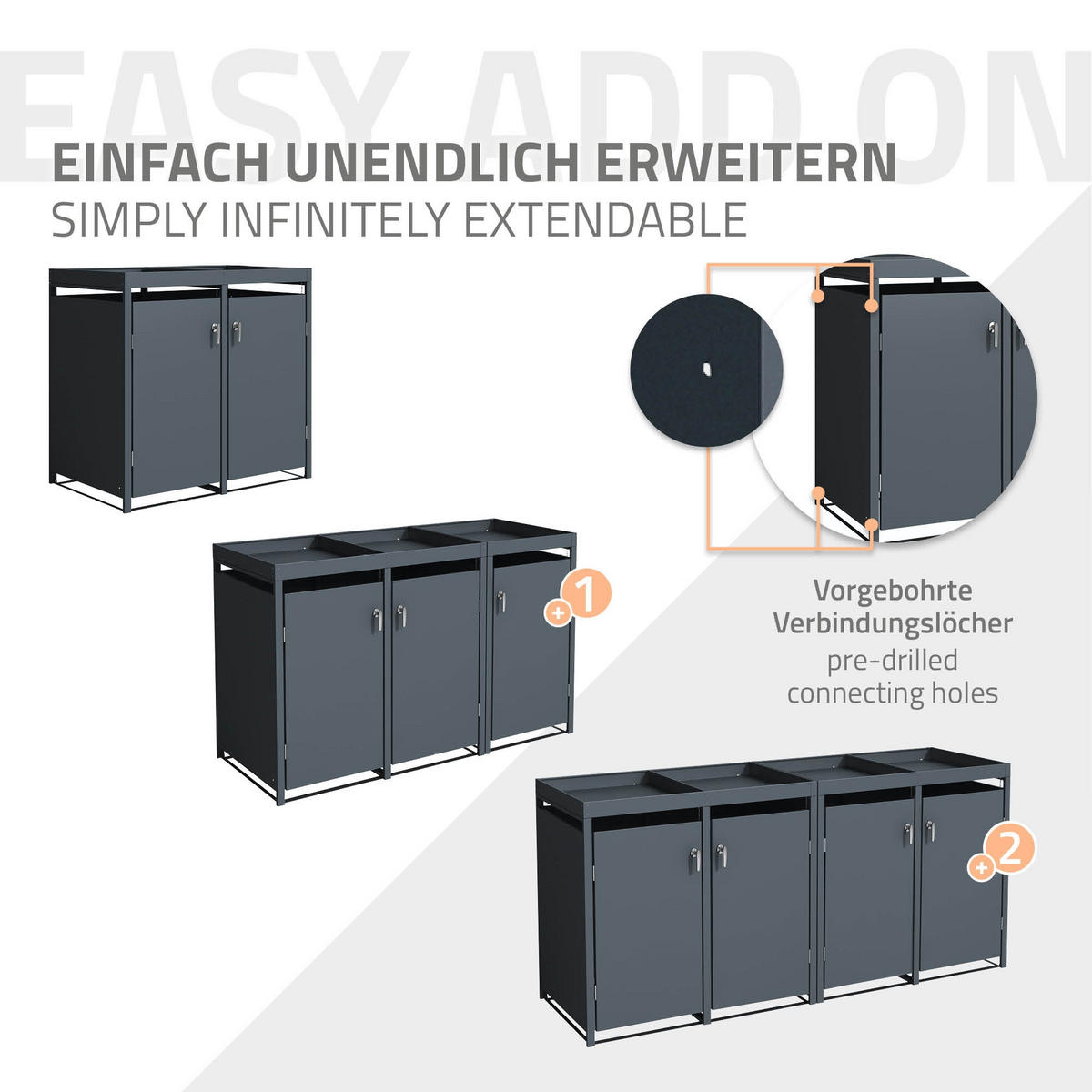 EASY ADD ON

EINFACH UNENDLICH ERWEITERN
SIMPLY INFINITELY EXTENDABLE

+1

Vorgebohrte Verbindungslöcher
pre-drilled connecting holes

+2