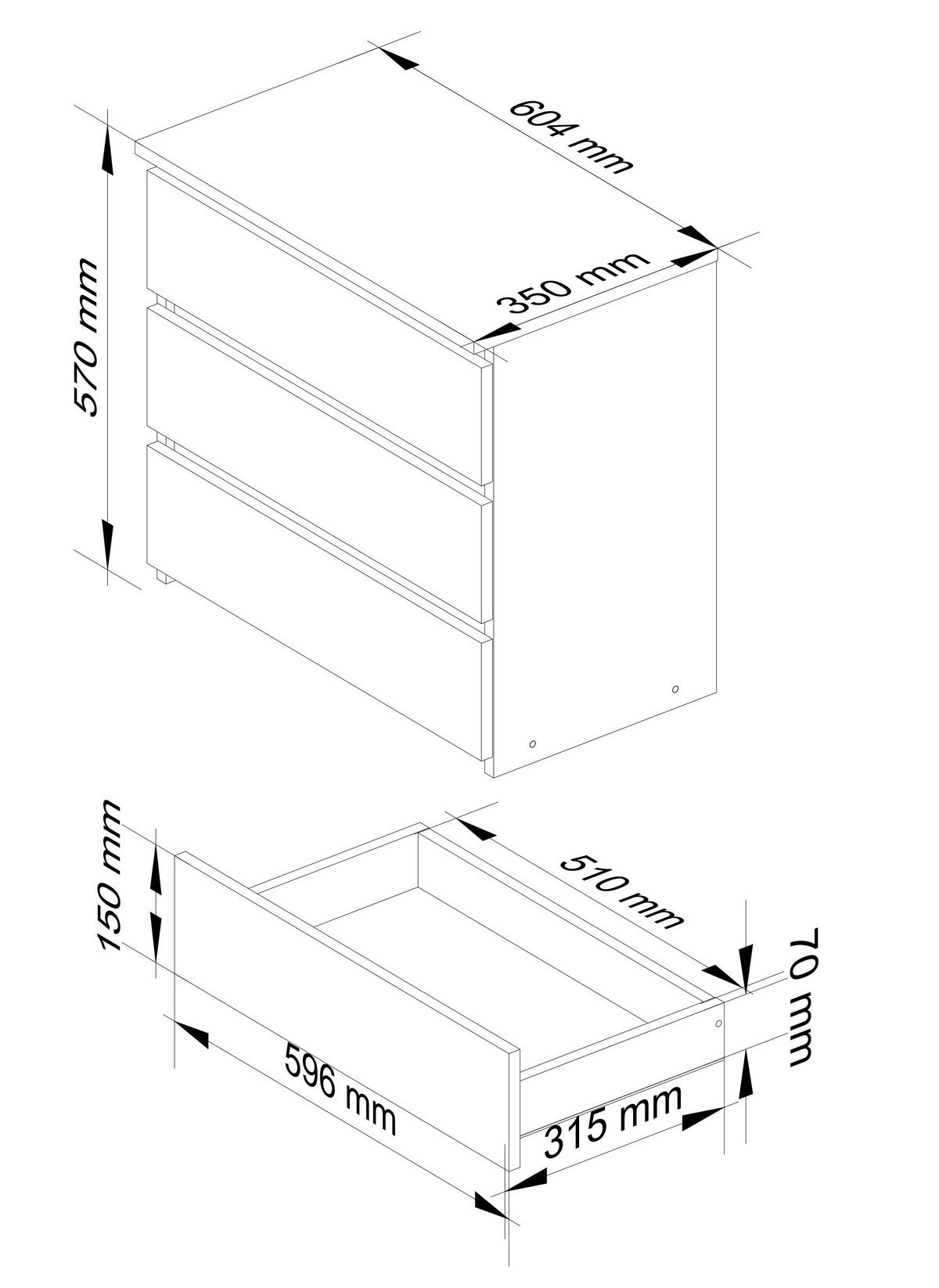 604 mm
570 mm
350 mm
150 mm
510 mm
70 mm
596 mm
315 mm