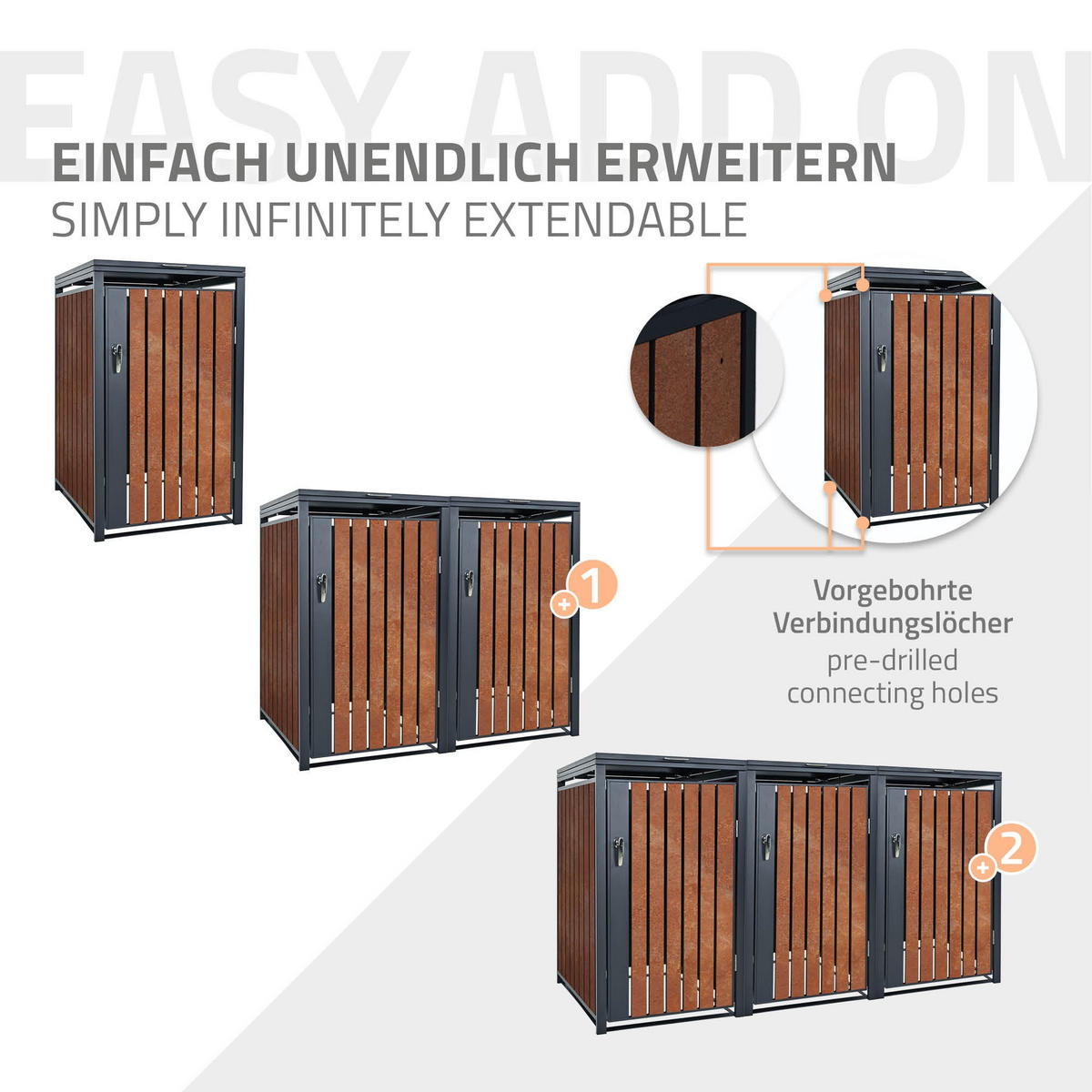 EASY ADD ON

EINFACH UNENDLICH ERWEITERN
SIMPLY INFINITELY EXTENDABLE

+1

Vorgebohrte Verbindungslöcher
pre-drilled connecting holes

+2