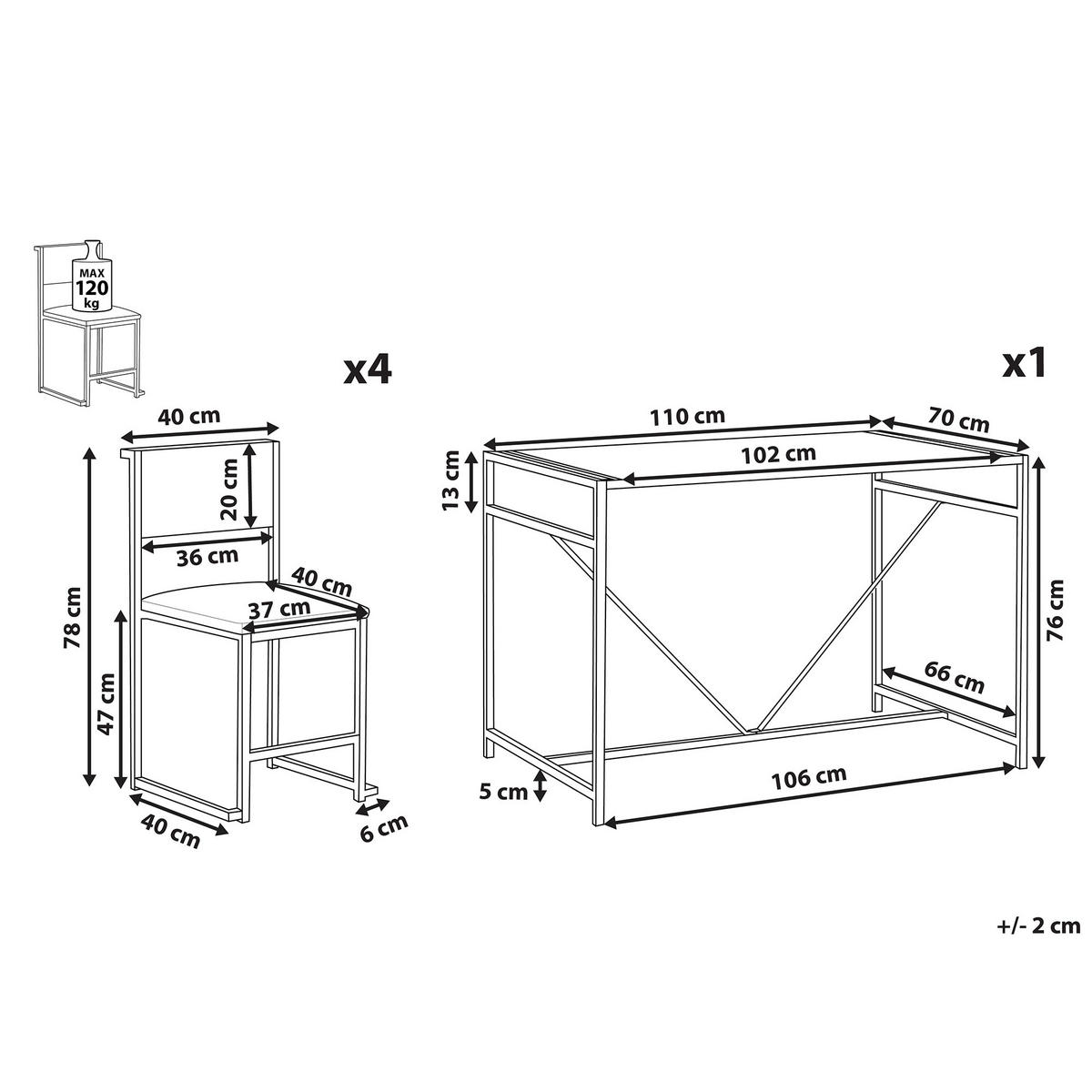 MAX
120
kg

x4

40 cm
20 cm
36 cm
40 cm
37 cm
78 cm
47 cm
40 cm
6 cm

x1

110 cm
70 cm
102 cm
13 cm
76 cm
66 cm
5 cm
106 cm

+/- 2 cm