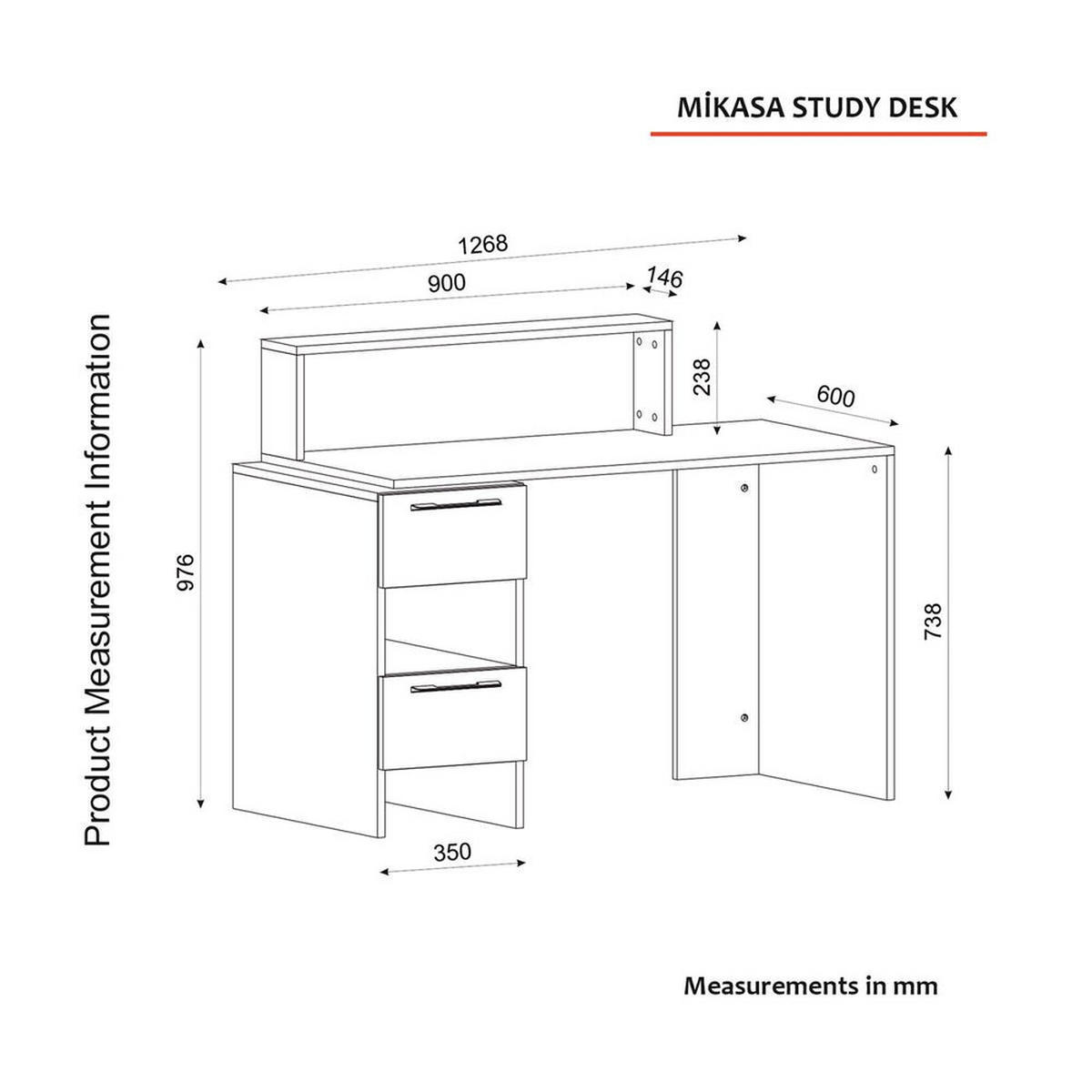 MİKASA STUDY DESK

Product Measurement Information

1268

900

146

238

600

976

738

350

Measurements in mm