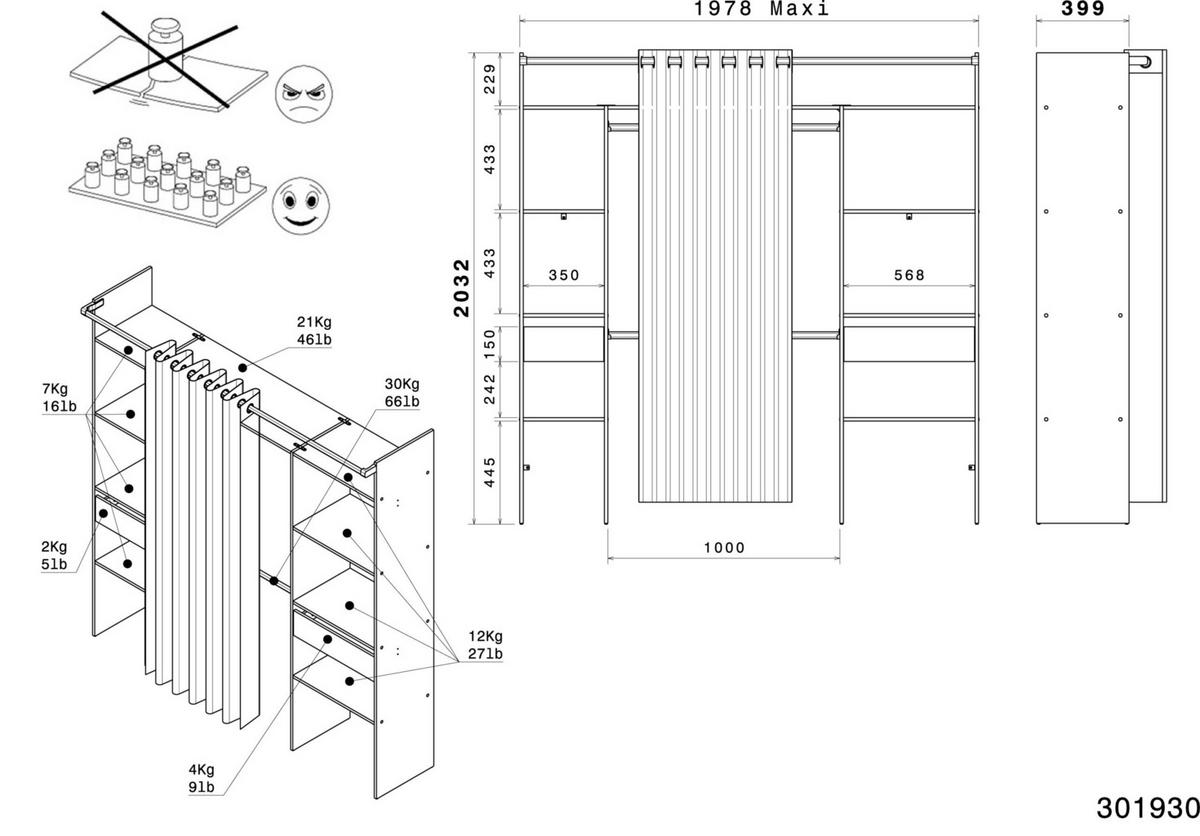 1978 Maxi

399

229

433

433

2032

350

568

150

242

445

1000

21Kg
46lb

7Kg
16lb

30Kg
66lb

2Kg
5lb

12Kg
27lb

4Kg
9lb

301930